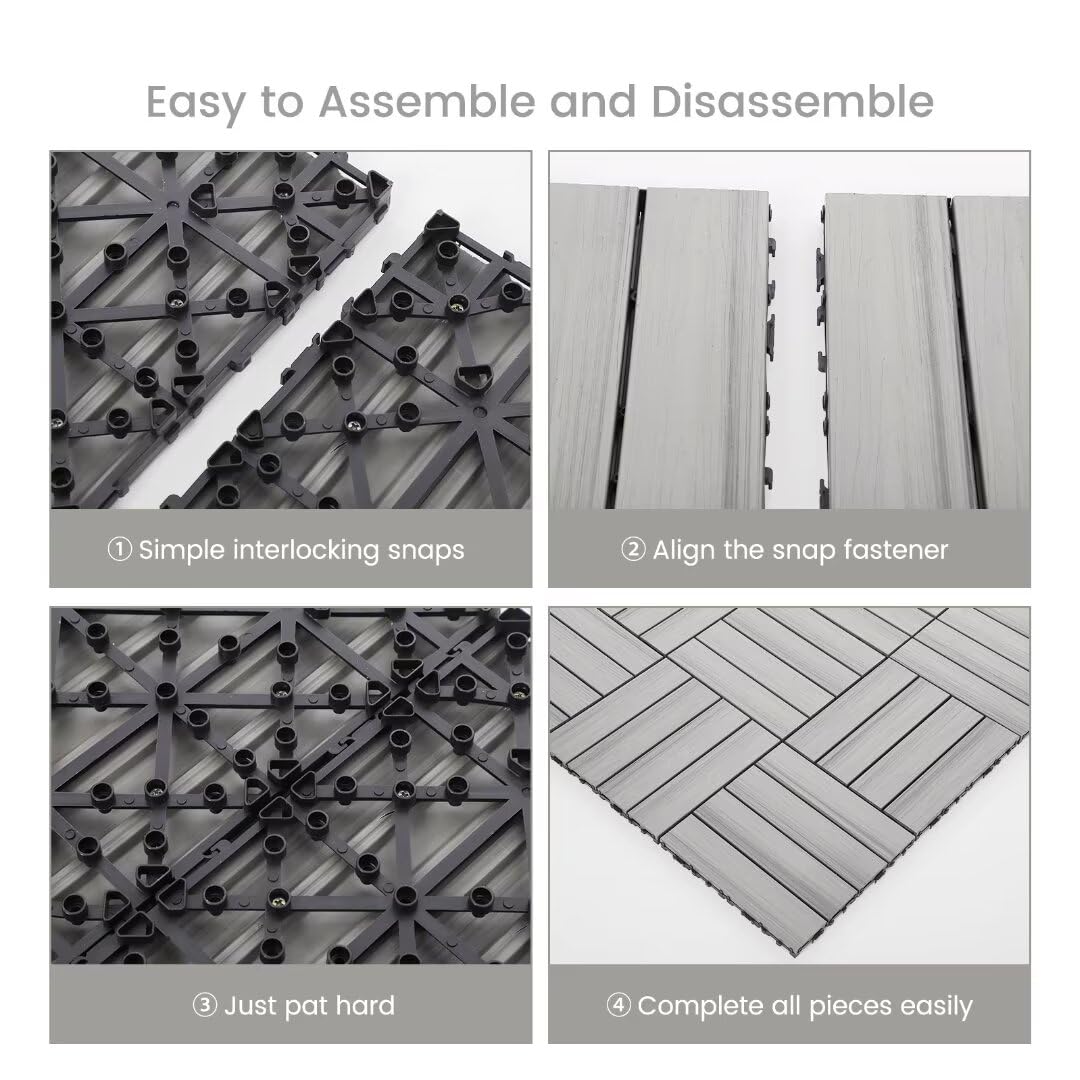 Easy to Assemble and Disassemble

① Simple interlocking snaps

② Align the snap fastener

③ Just pat hard

④ Complete all pieces easily