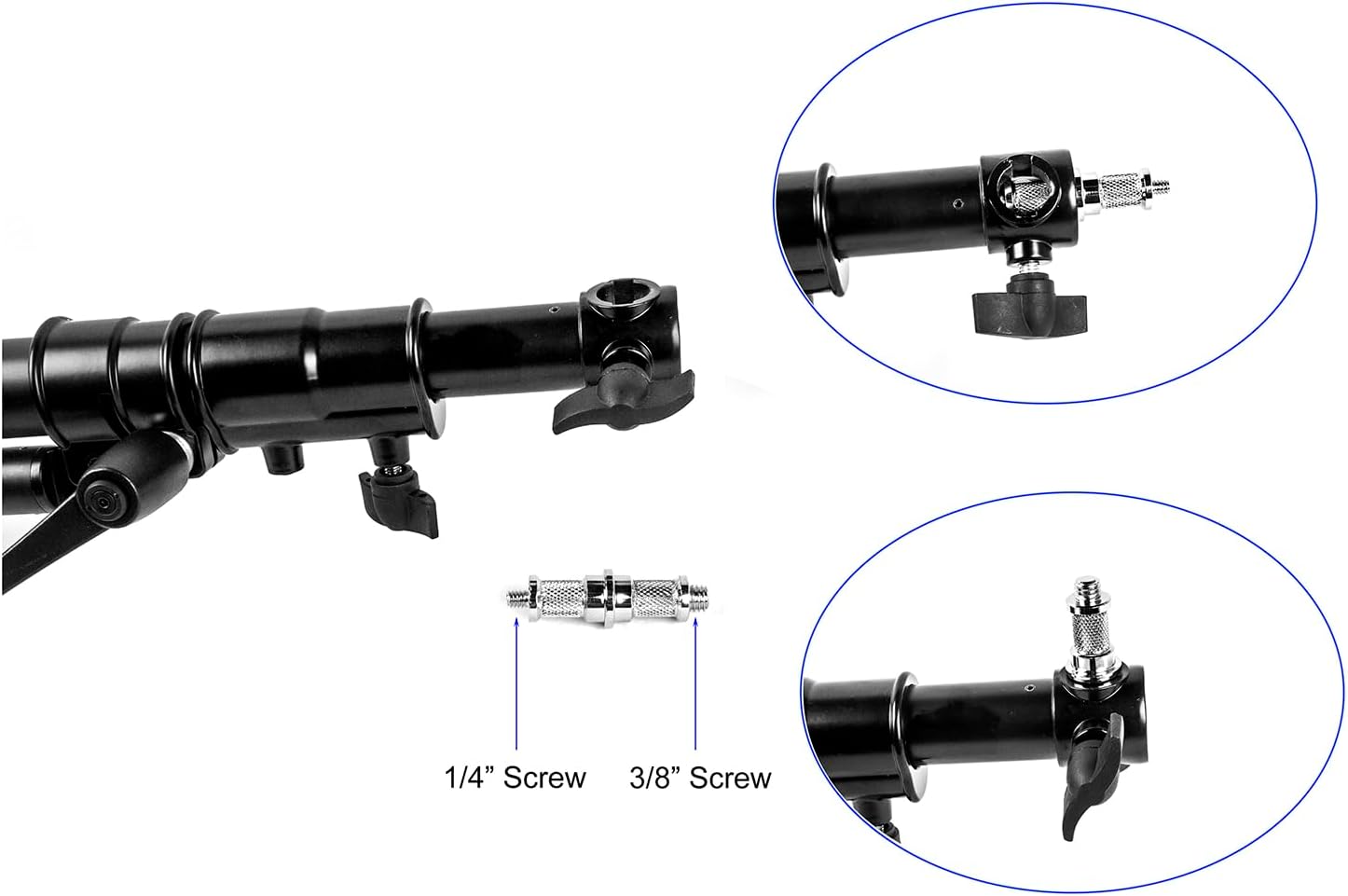 1/4” Screw 3/8” Screw