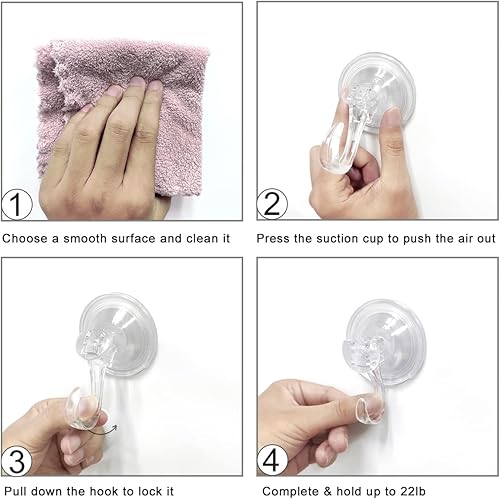 1

Choose a smooth surface and clean it

2

Press the suction cup to push the air out

3

Pull down the hook to lock it

4

Complete & hold up to 22lb