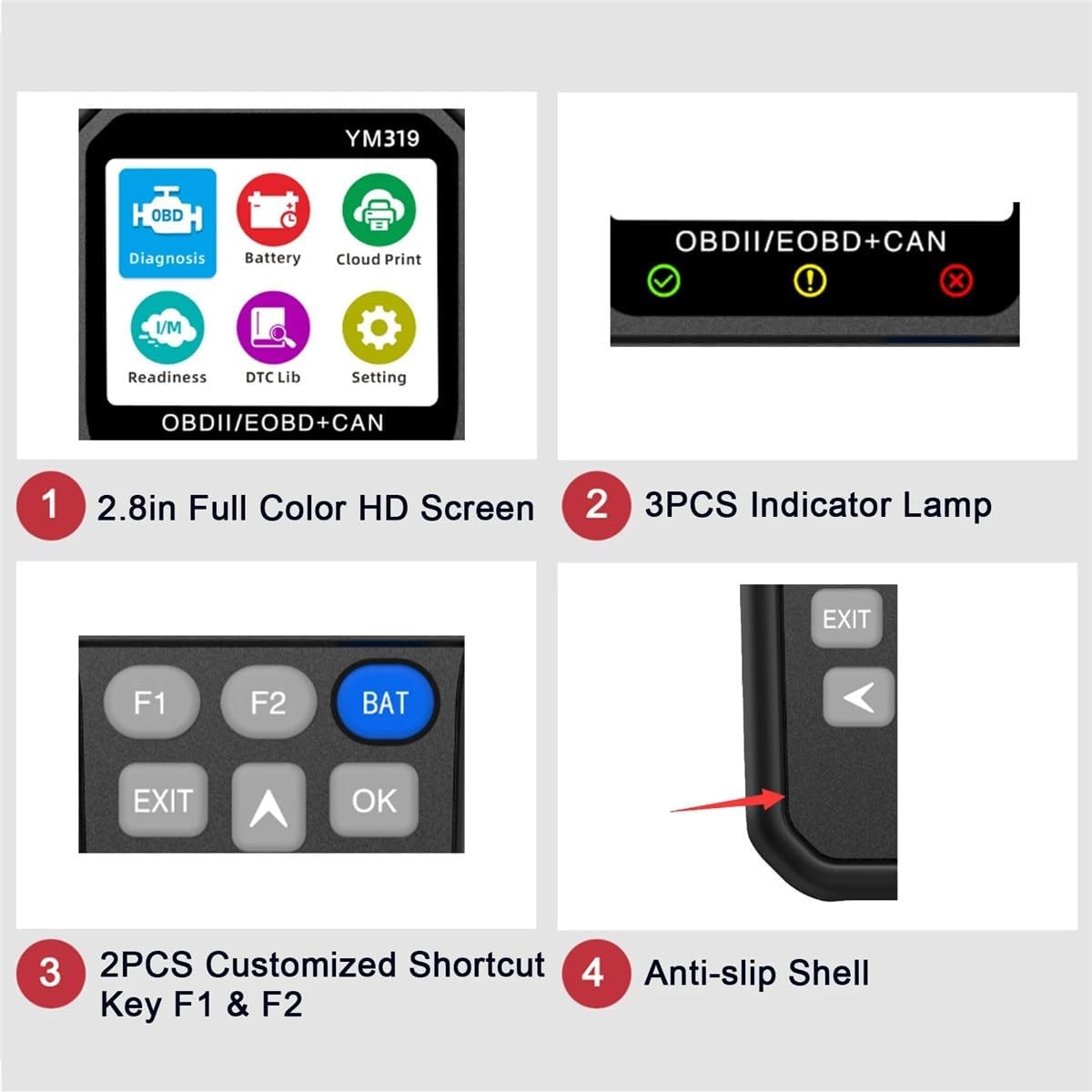 YM319

OBD
Diagnosis
Battery
Cloud Print
I/M
Readiness
DTC Lib
Setting
OBDII/EOBD+CAN

1 2.8in Full Color HD Screen

OBDII/EOBD+CAN

2 3PCS Indicator Lamp

F1 F2 BAT
EXIT OK

3 2PCS Customized Shortcut Key F1 & F2

EXIT

4 Anti-slip Shell