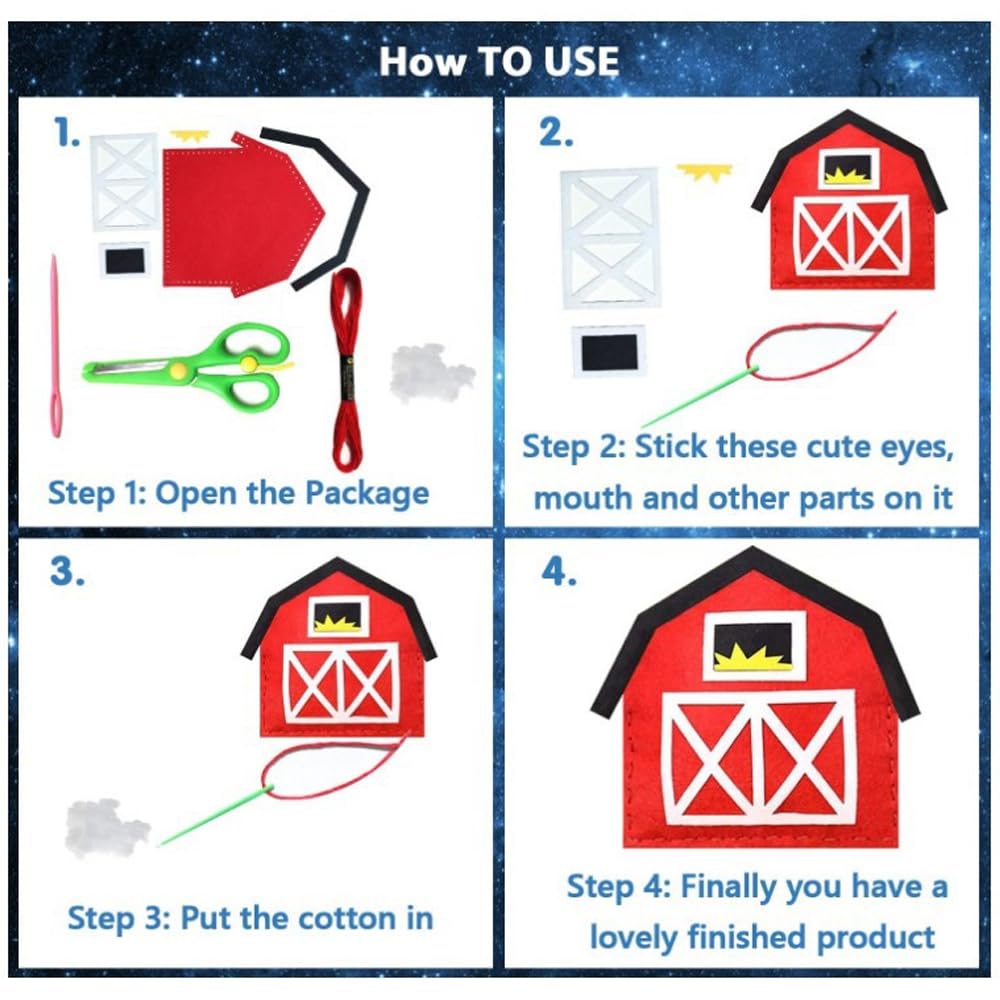 How TO USE

1.

Step 1: Open the Package

2.

Step 2: Stick these cute eyes, mouth and other parts on it

3.

Step 3: Put the cotton in

4.

Step 4: Finally you have a lovely finished product