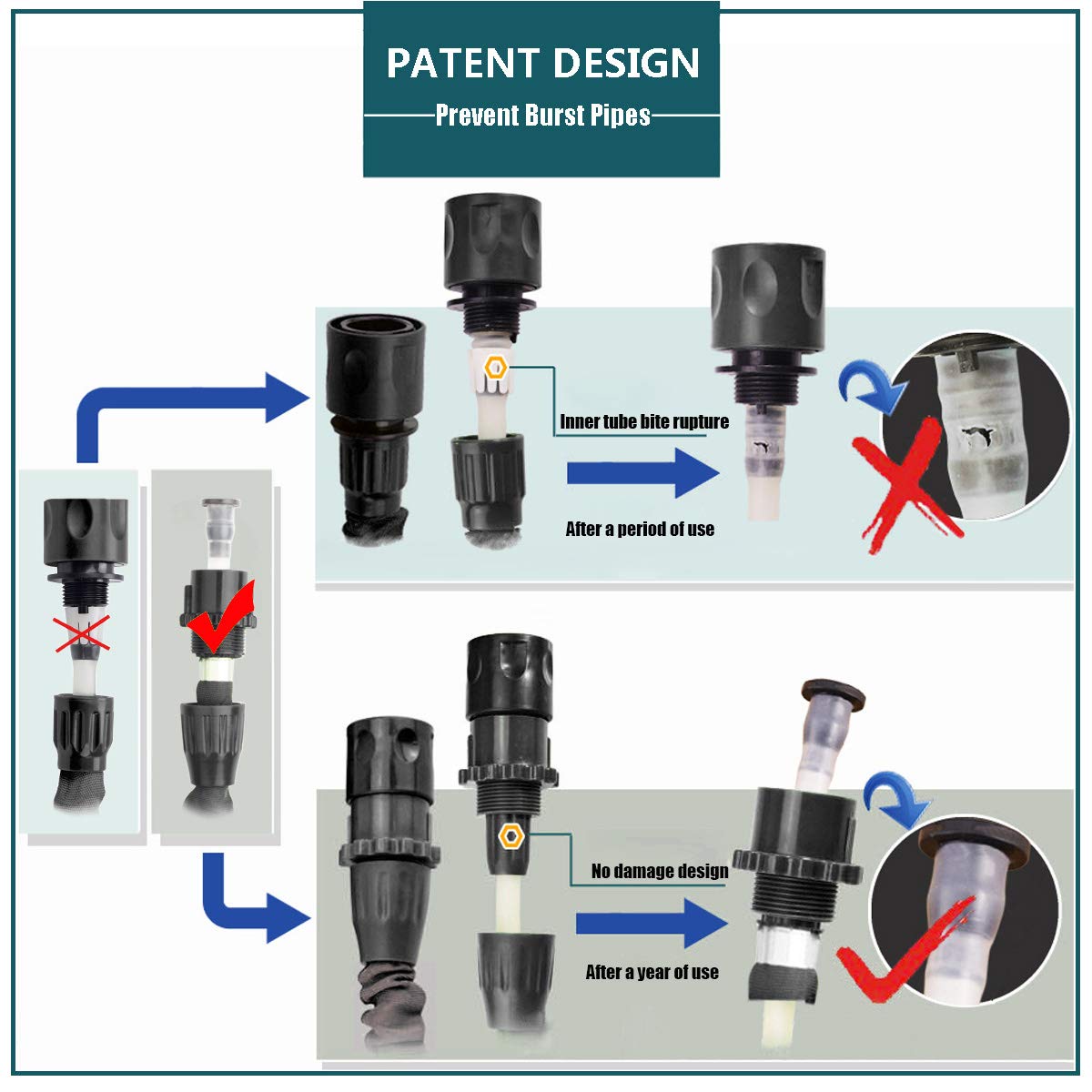 PATENT DESIGN
Prevent Burst Pipes

Inner tube bite rupture

After a period of use

No damage design

After a year of use