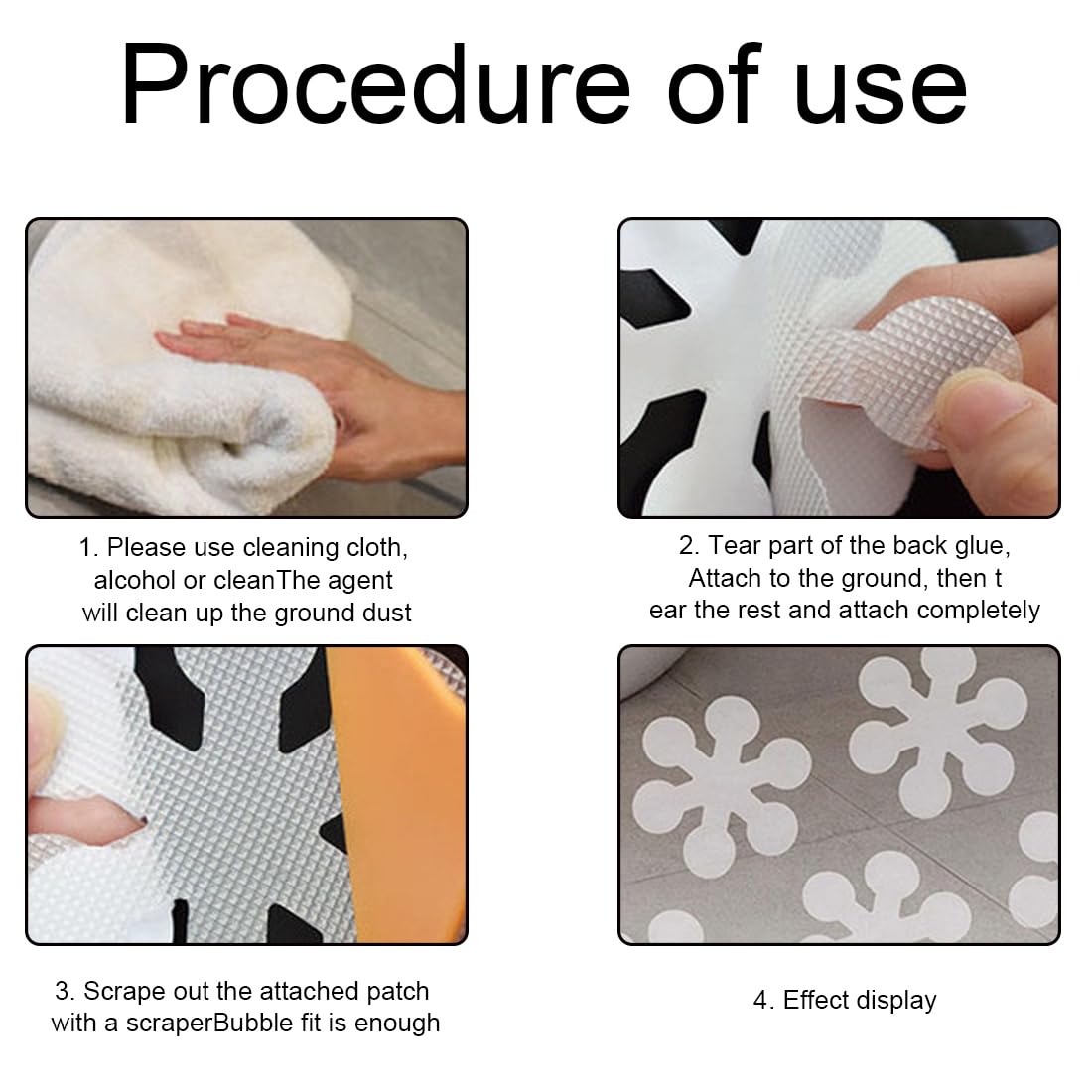 Procedure of use

1. Please use cleaning cloth, alcohol or cleanThe agent will clean up the ground dust

2. Tear part of the back glue, Attach to the ground, then t ear the rest and attach completely

3. Scrape out the attached patch with a scraperBubble fit is enough

4. Effect display