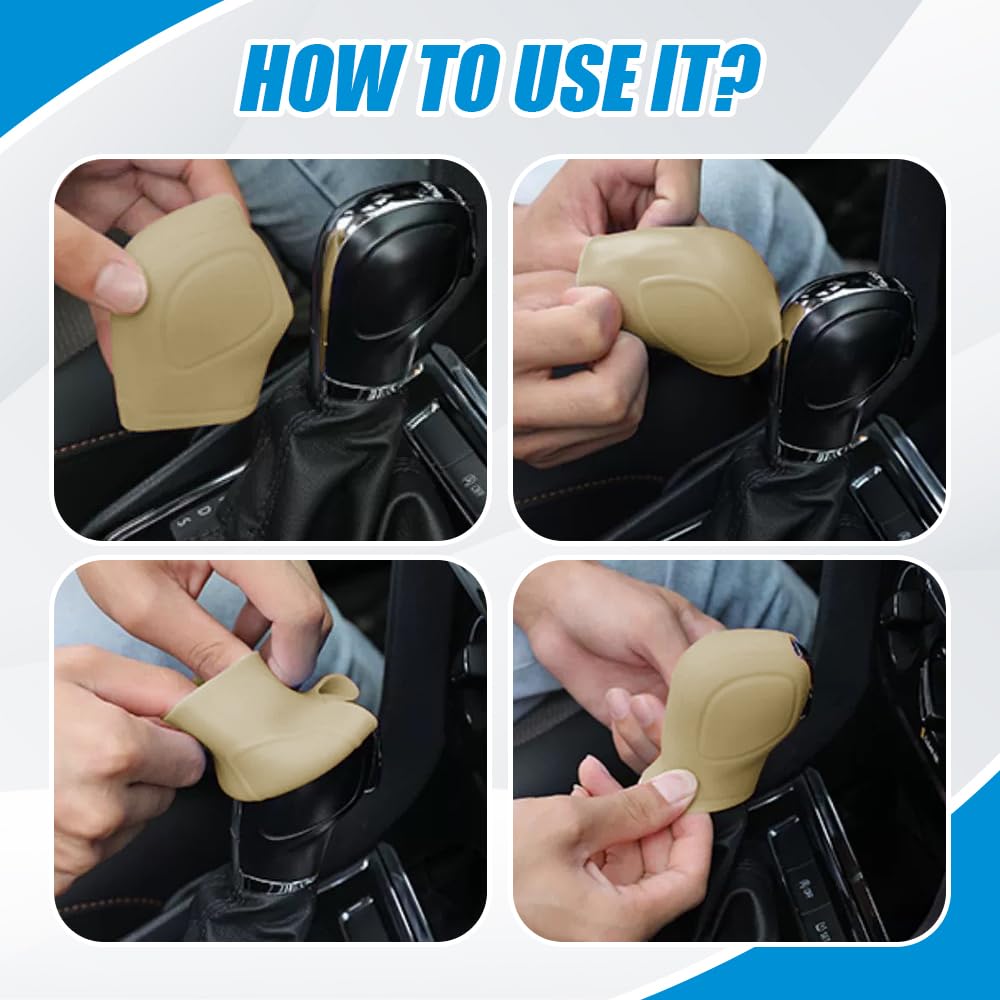 HOW TO USE IT?