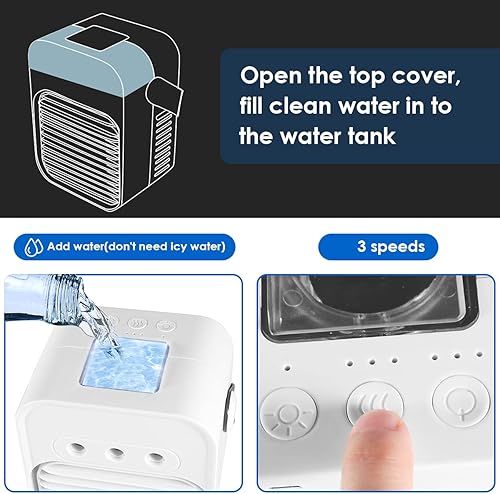 Open the top cover, fill clean water in to the water tank

Add water(don't need icy water)

3 speeds