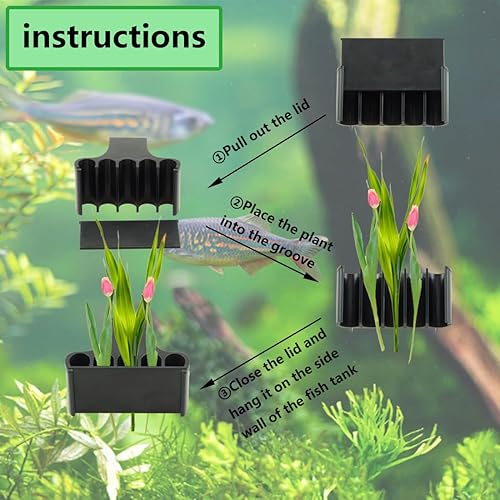 instructions

①Pull out the lid

②Place the plant into the groove

③Close the lid and hang it on the side wall of the fish tank