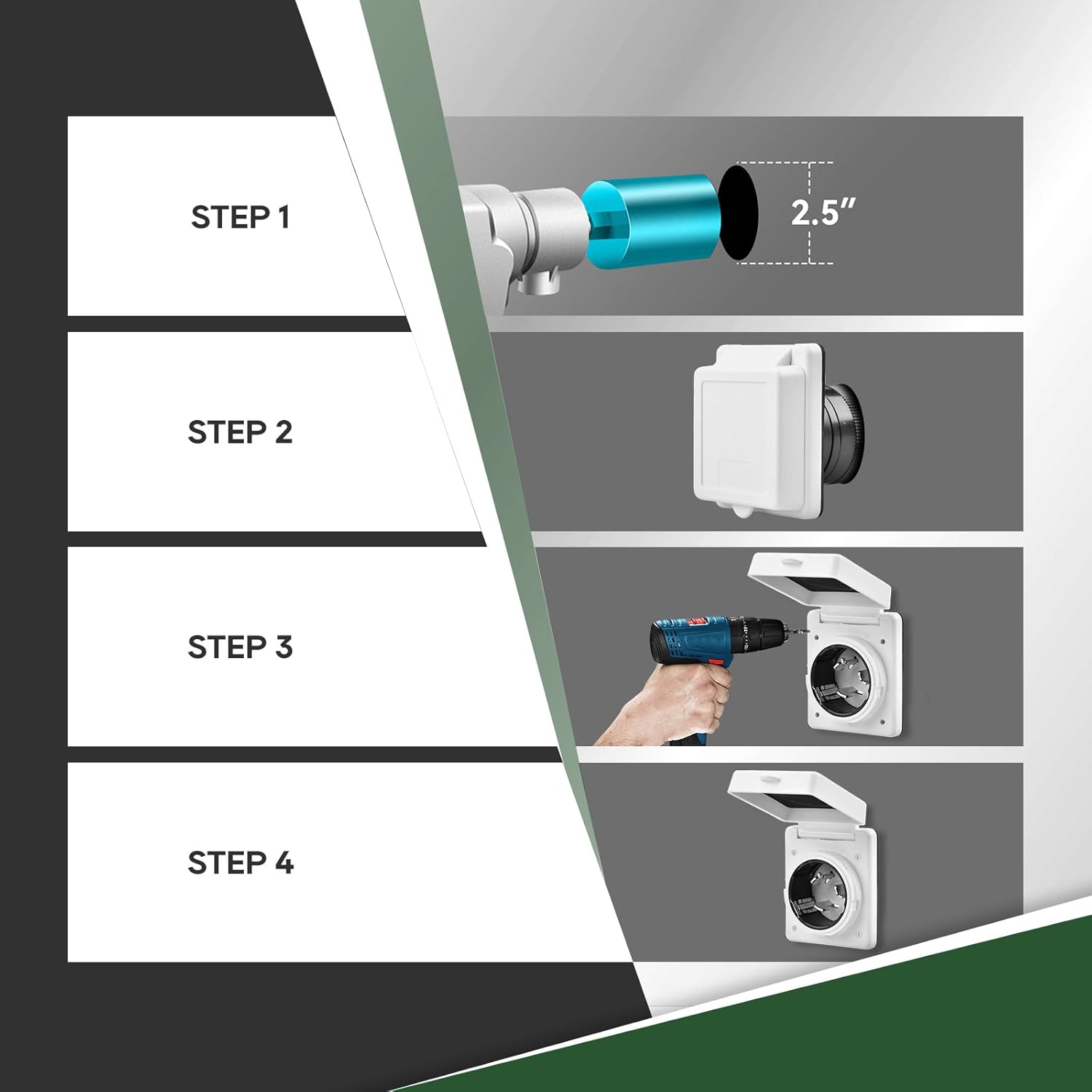 STEP 1

2.5″

STEP 2

STEP 3

STEP 4