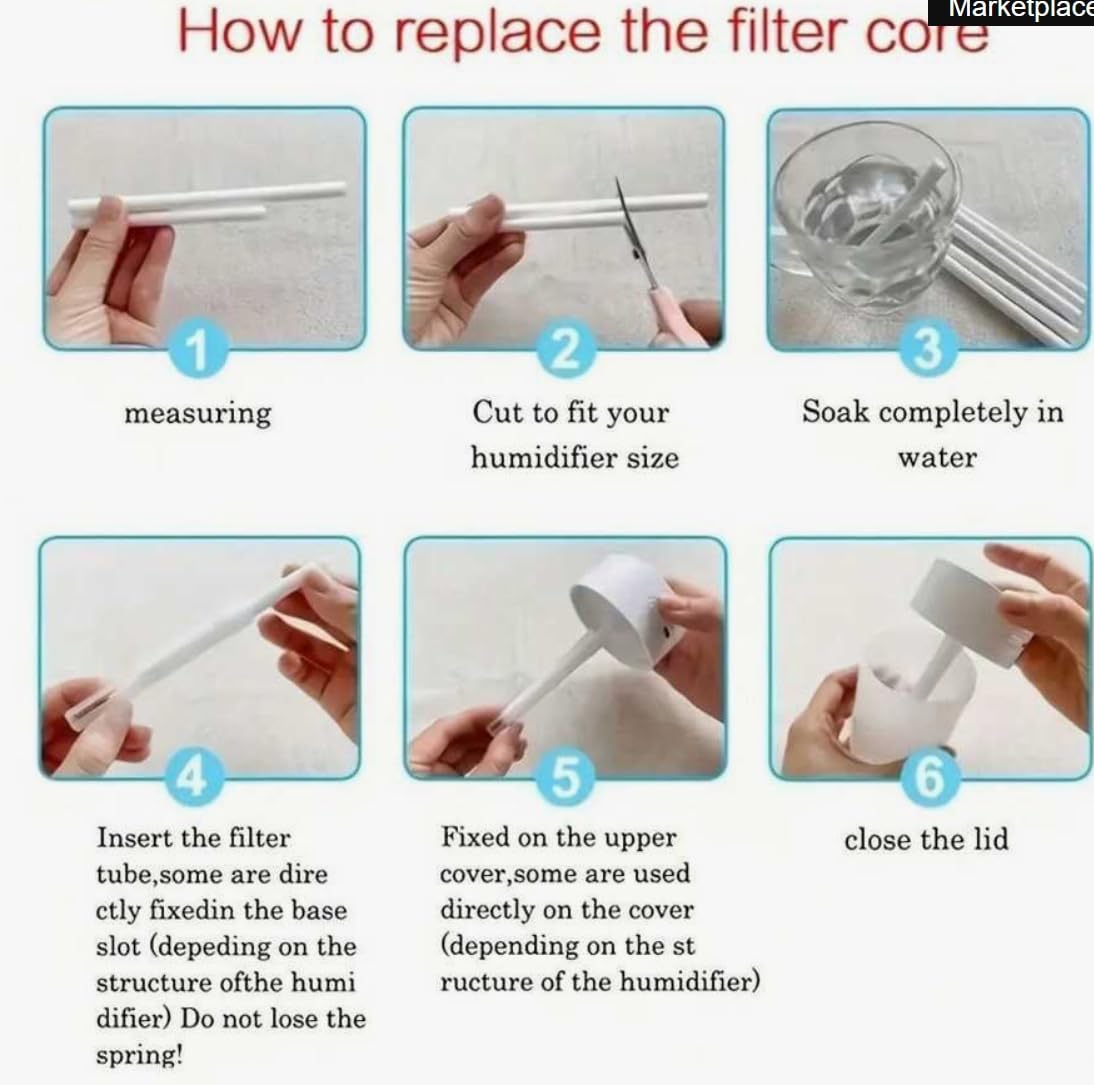 Marketplace

How to replace the filter core

1
measuring

2
Cut to fit your humidifier size

3
Soak completely in water

4
Insert the filter tube,some are dire ctly fixedin the base slot (depeding on the structure ofthe humi difier) Do not lose the spring!

5
Fixed on the upper cover,some are used directly on the cover (depending on the st ructure of the humidifier)

6
close the lid