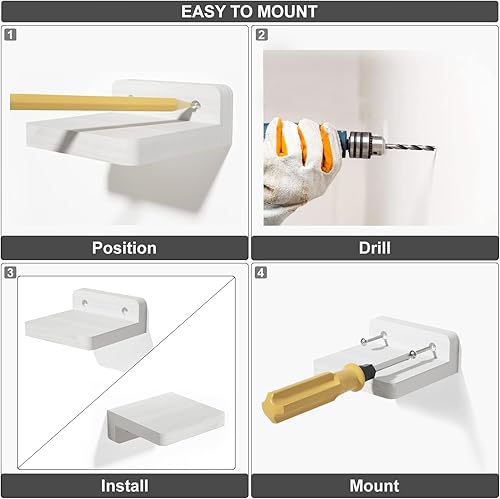 EASY TO MOUNT

1

Position

2

Drill

3

Install

4

Mount