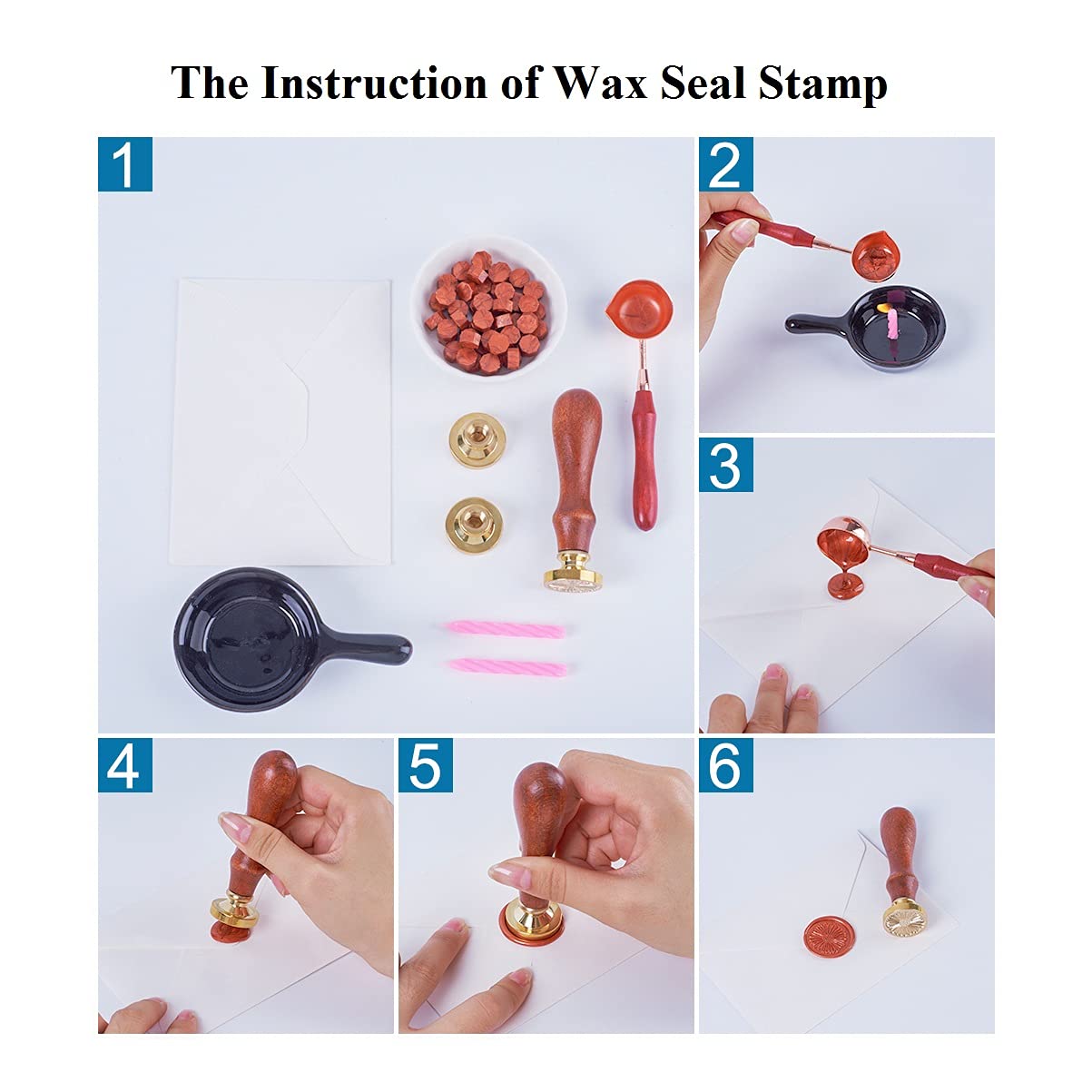 The Instruction of Wax Seal Stamp

1

2

3

4

5

6