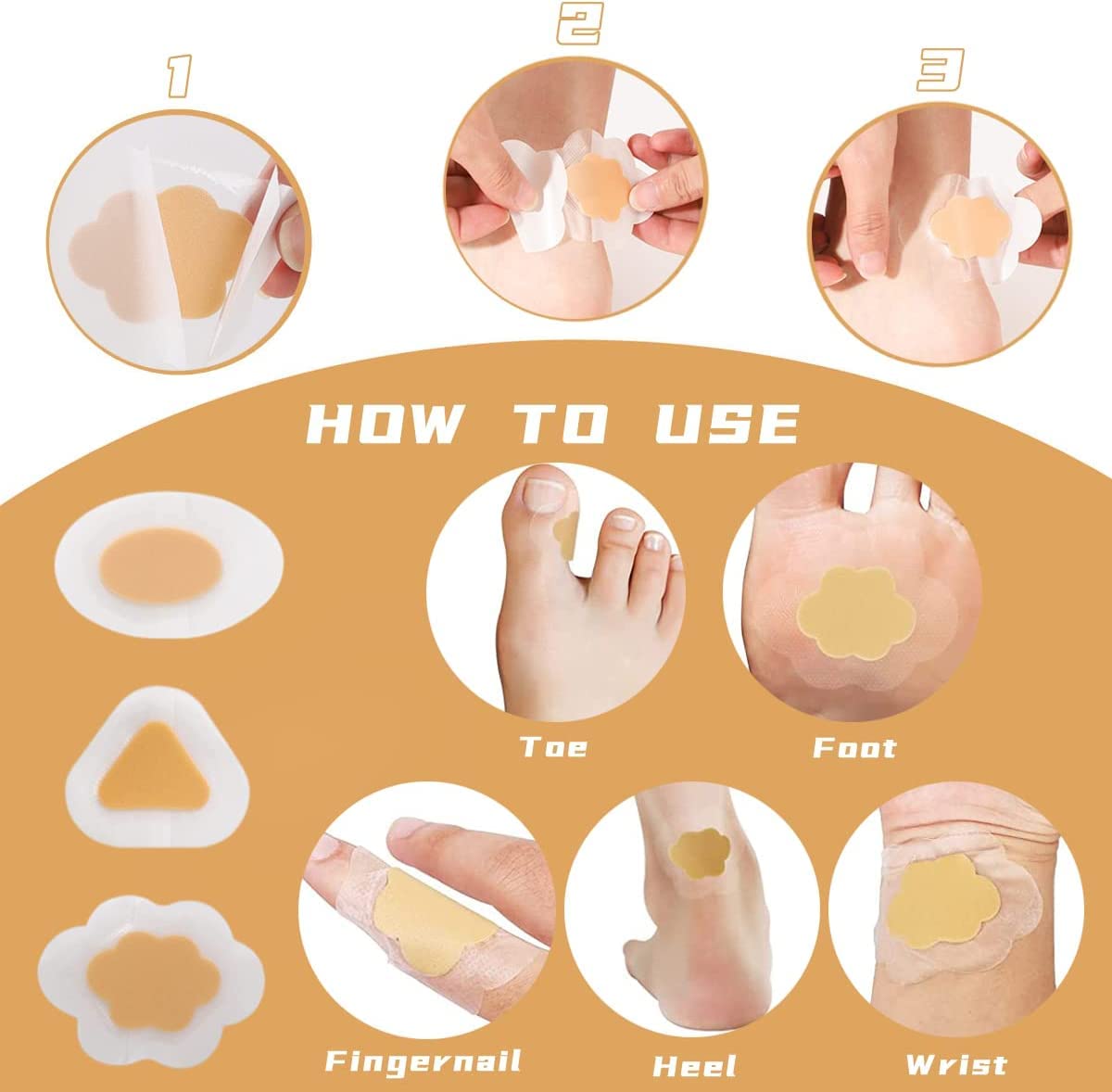 1

2

3

HOW TO USE

Toe

Foot

Fingernail

Heel

Wrist