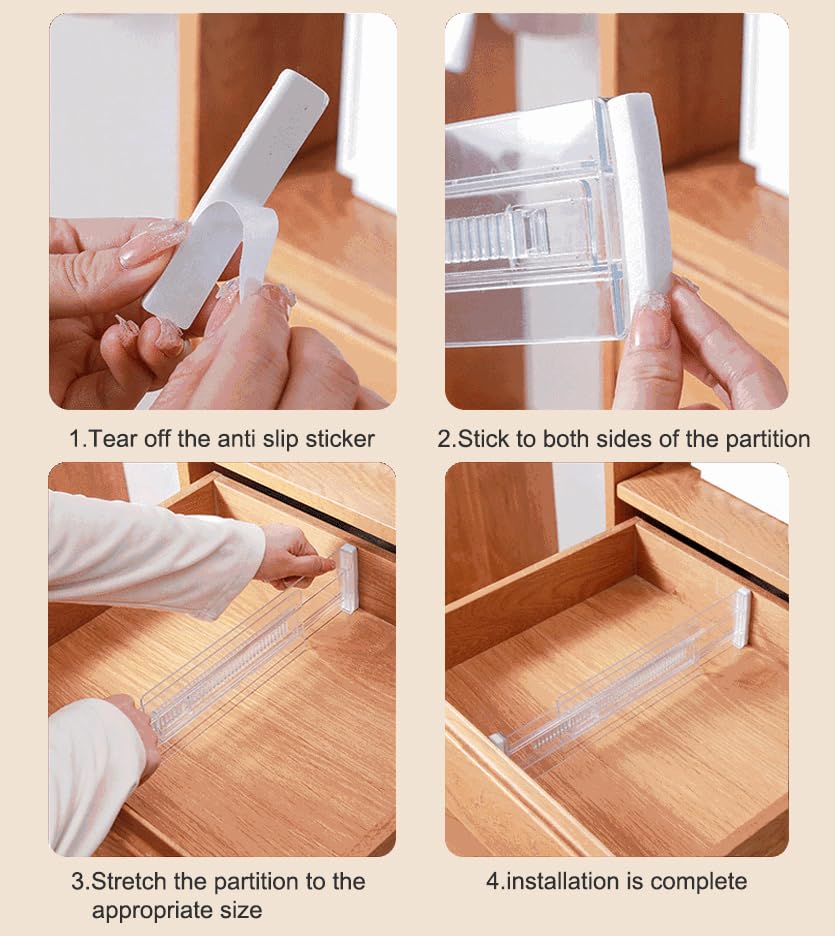 1.Tear off the anti slip sticker

2.Stick to both sides of the partition

3.Stretch the partition to the appropriate size

4.installation is complete