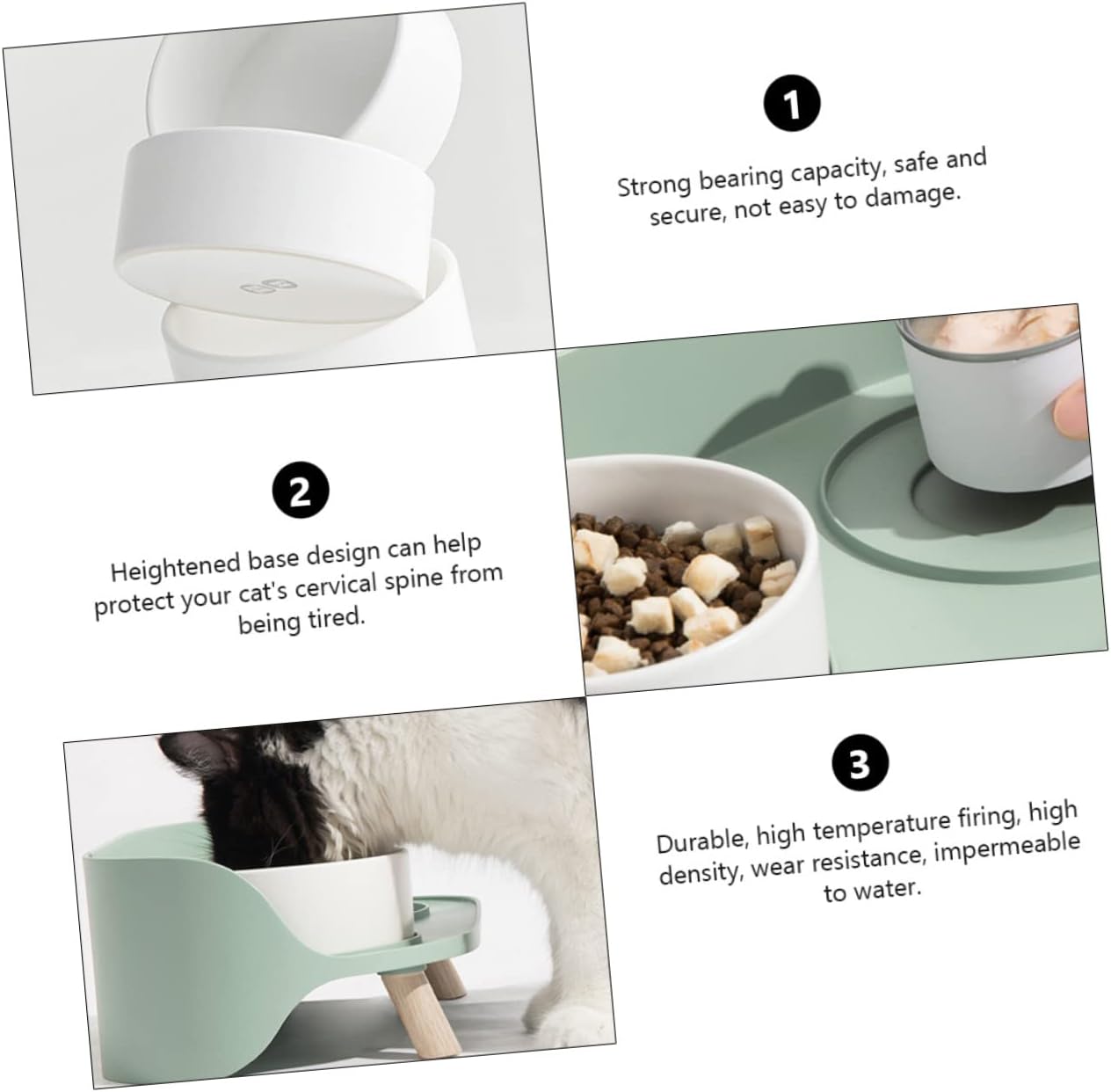 1

Strong bearing capacity, safe and secure, not easy to damage.

2

Heightened base design can help protect your cat's cervical spine from being tired.

3

Durable, high temperature firing, high density, wear resistance, impermeable to water.