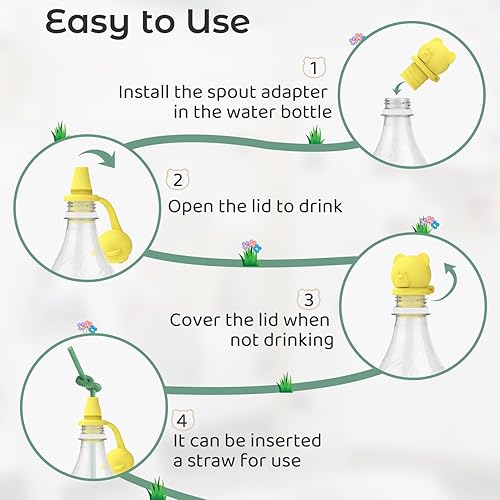 Easy to Use

1
Install the spout adapter in the water bottle

2
Open the lid to drink

3
Cover the lid when not drinking

4
It can be inserted a straw for use