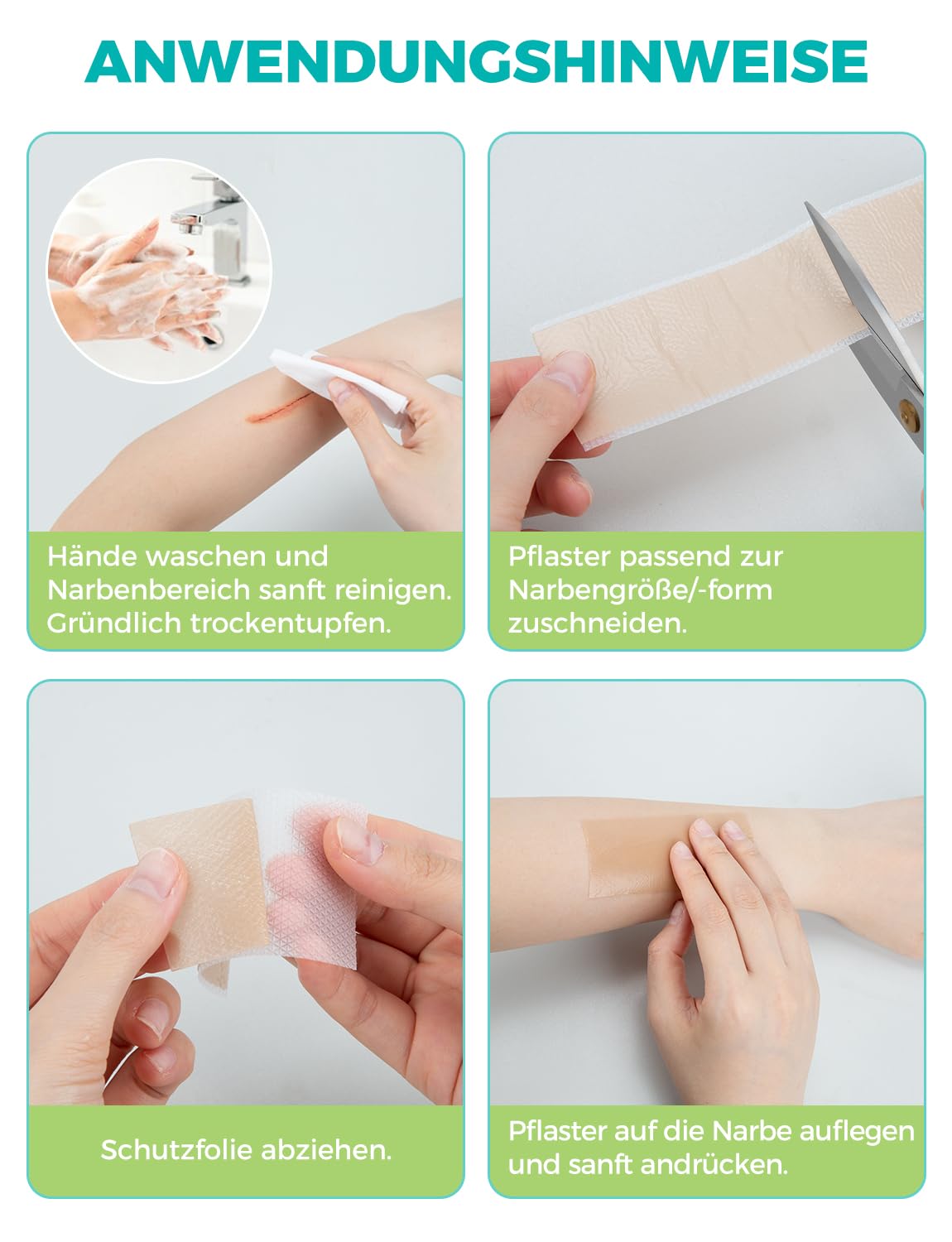 ANWENDUNGSHINWEISE

Hände waschen und Narbenbereich sanft reinigen. Gründlich trockentupfen.

Pflaster passend zur Narbengröße/-form zuschneiden.

Schutzfolie abziehen.

Pflaster auf die Narbe auflegen und sanft andrücken.