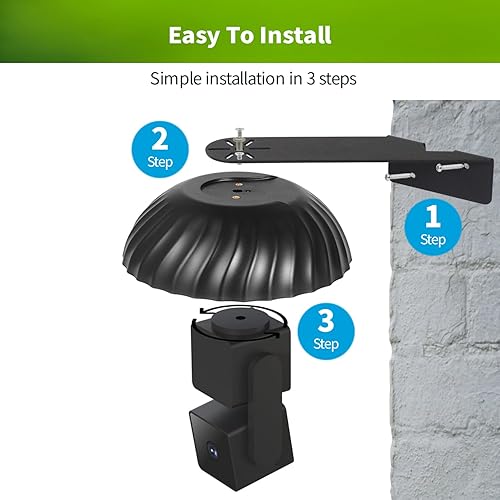 Easy To Install

Simple installation in 3 steps

2
Step

1
Step

3
Step