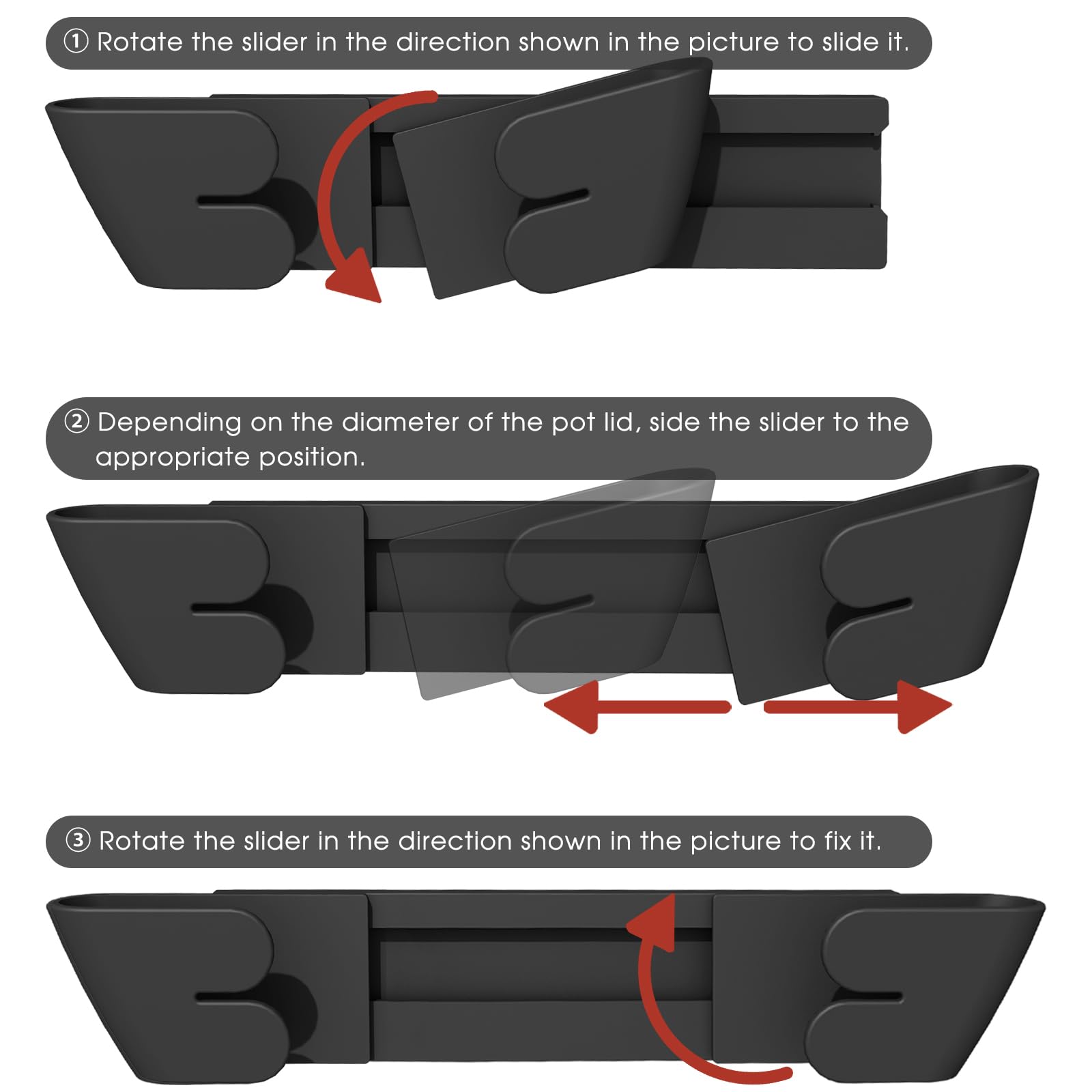 ① Rotate the slider in the direction shown in the picture to slide it.

② Depending on the diameter of the pot lid, side the slider to the appropriate position.

③ Rotate the slider in the direction shown in the picture to fix it.