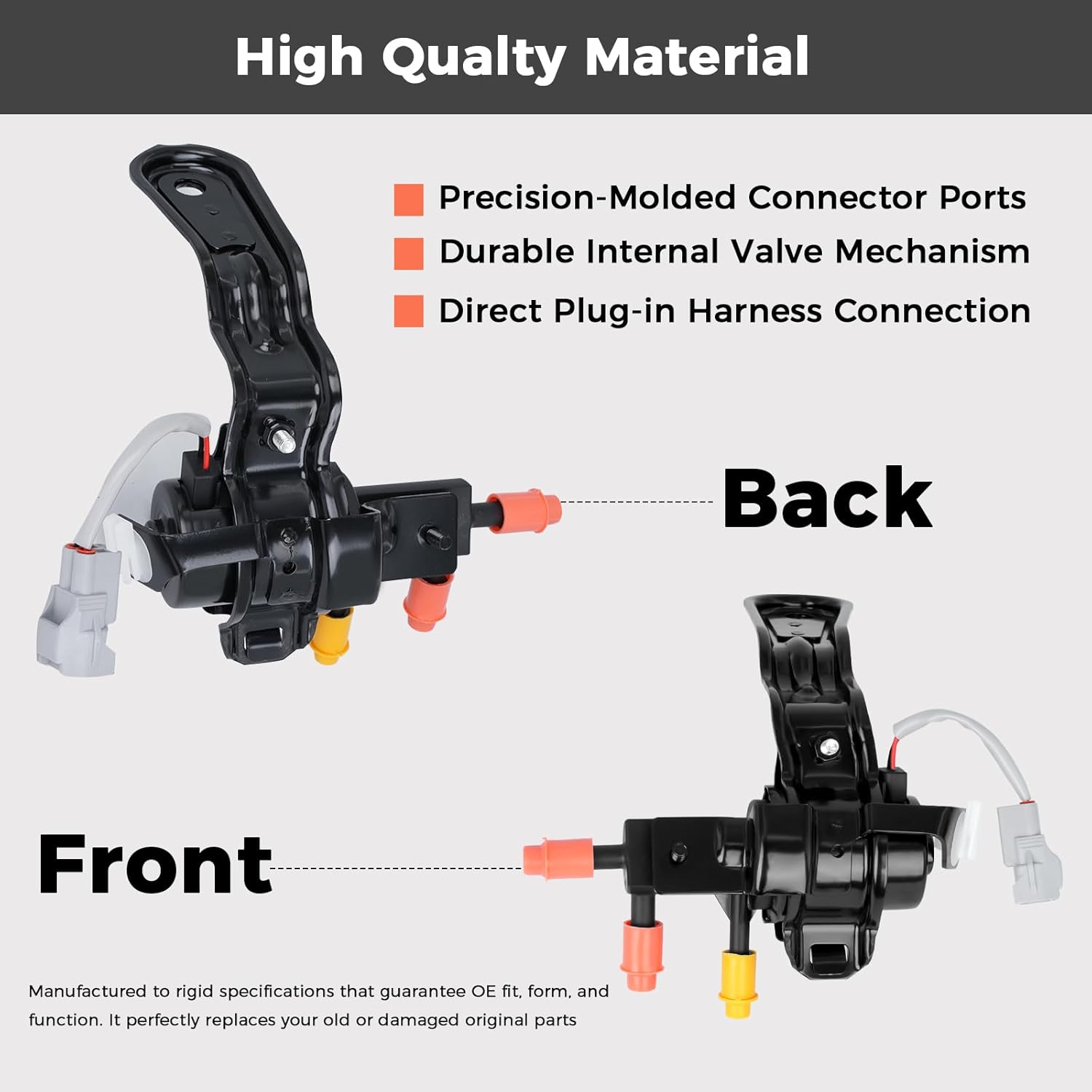 High Qualty Material

Precision-Molded Connector Ports

Durable Internal Valve Mechanism

Direct Plug-in Harness Connection

Back

Front

Manufactured to rigid specifications that guarantee OE fit, form, and function. It perfectly replaces your old or damaged original parts