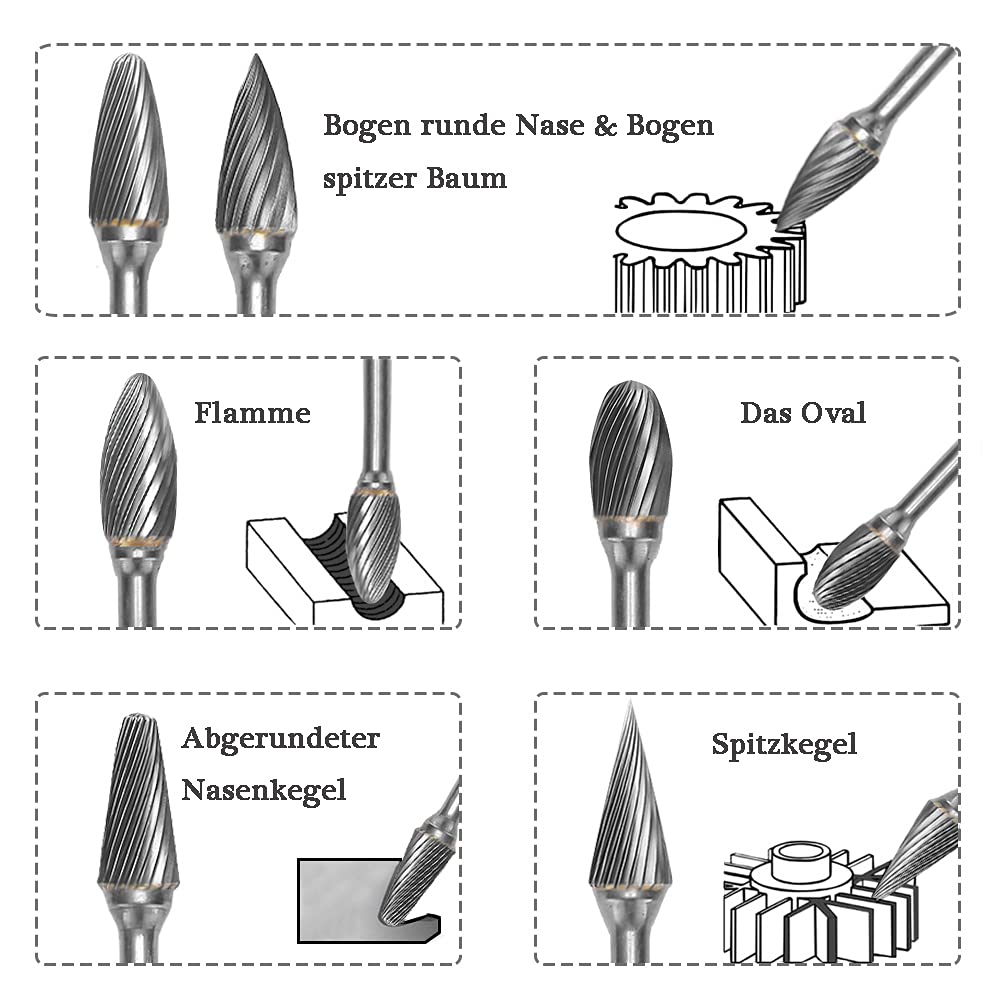 Bogen runde Nase & Bogen spitzer Baum

Flamme

Das Oval

Abgerundeter Nasenkegel

Spitzkegel