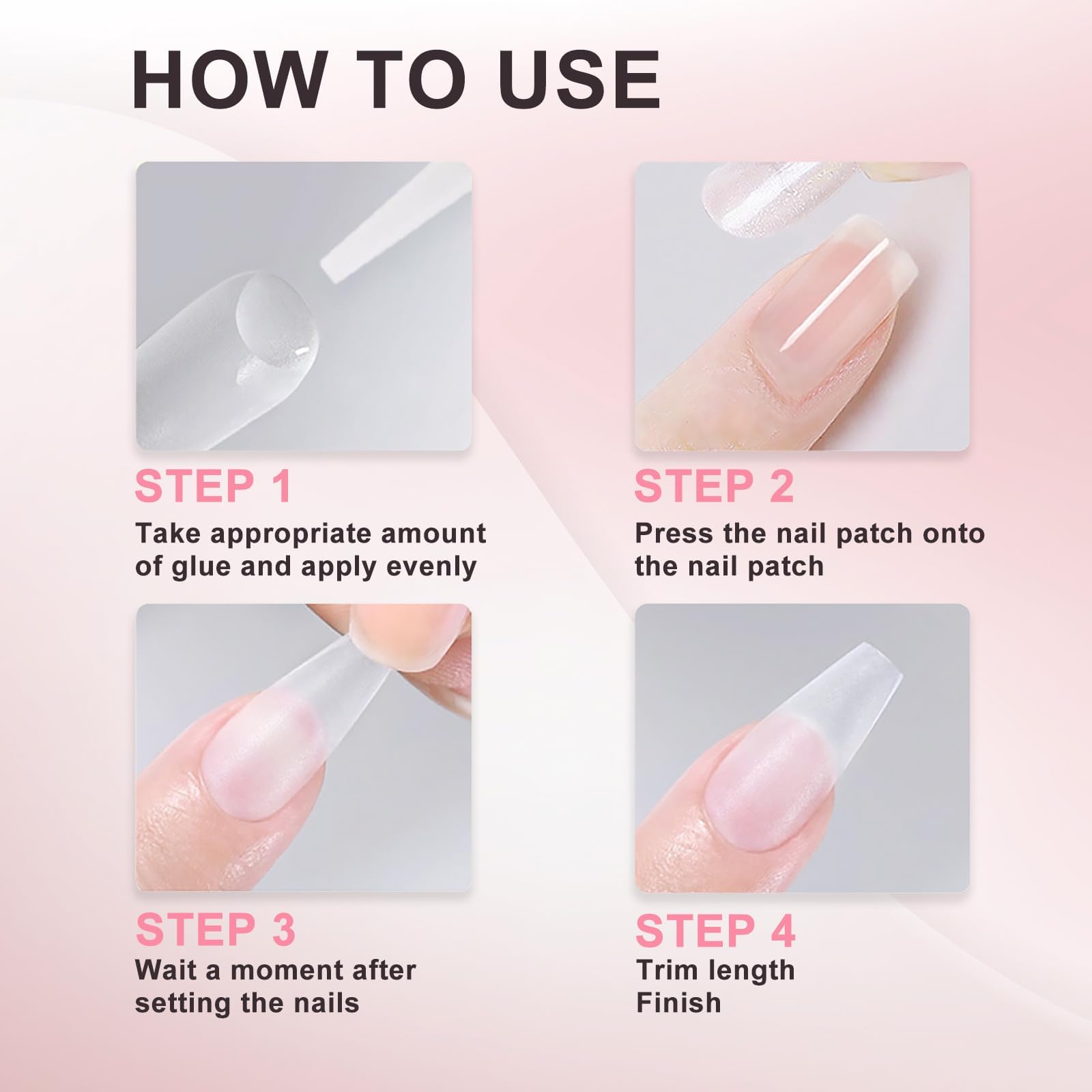 HOW TO USE

STEP 1
Take appropriate amount of glue and apply evenly

STEP 2
Press the nail patch onto the nail patch

STEP 3
Wait a moment after setting the nails

STEP 4
Trim length
Finish