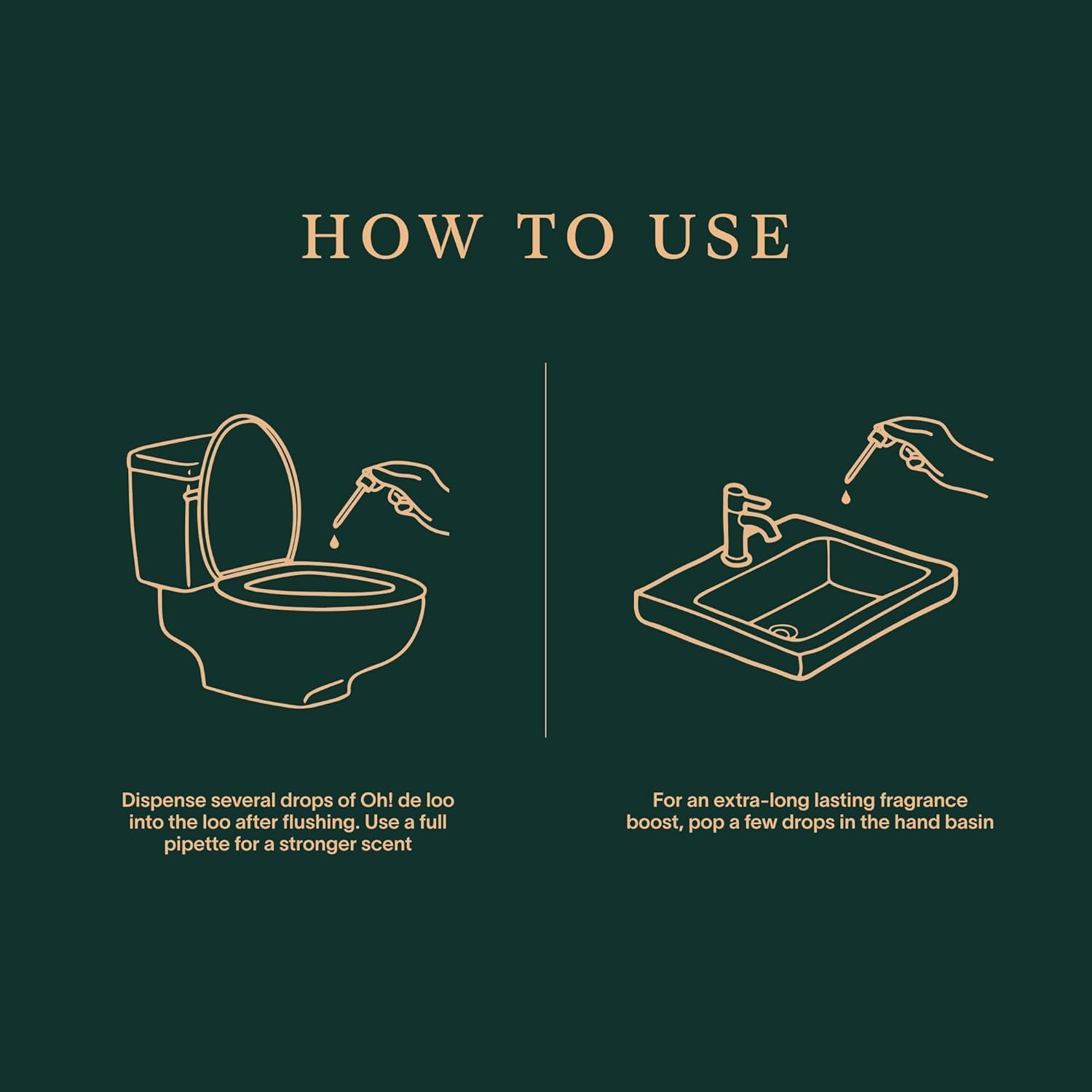 HOW TO USE

Dispense several drops of Oh! de loo into the loo after flushing. Use a full pipette for a stronger scent

For an extra-long lasting fragrance boost, pop a few drops in the hand basin