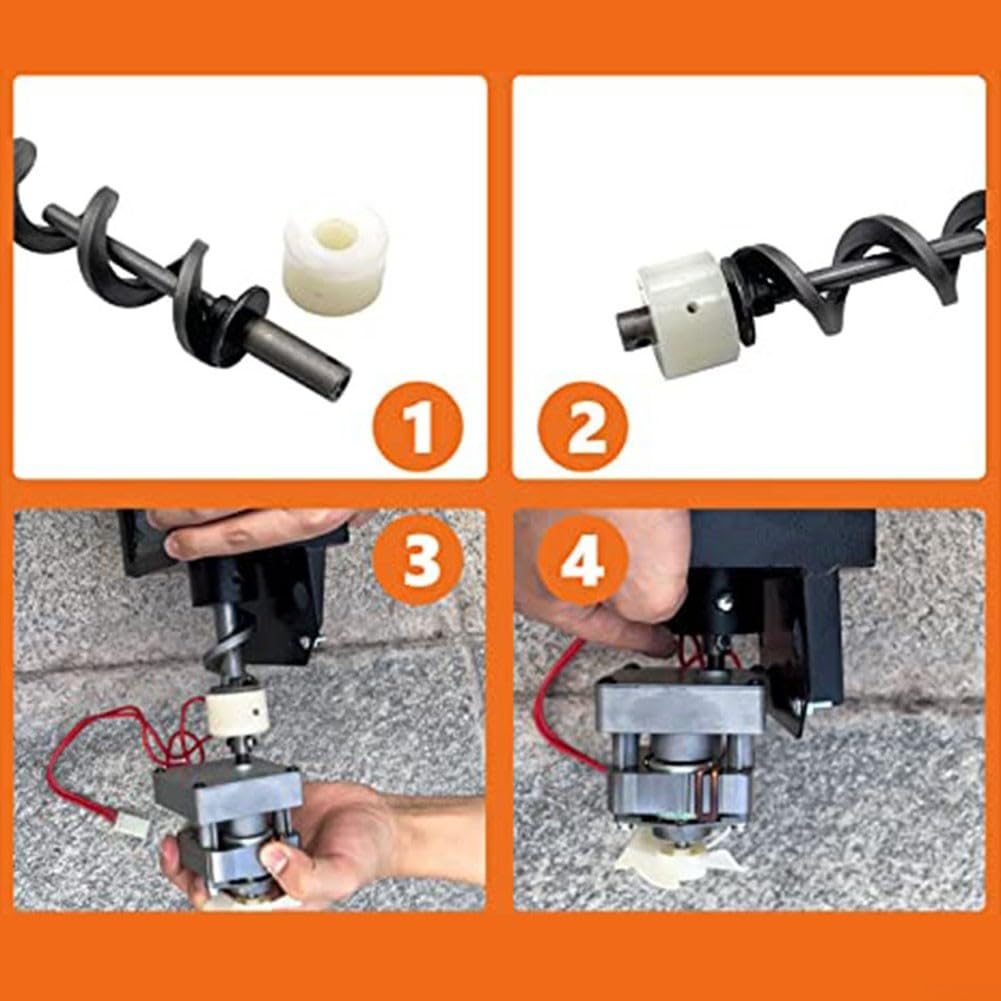 1

2

3

4