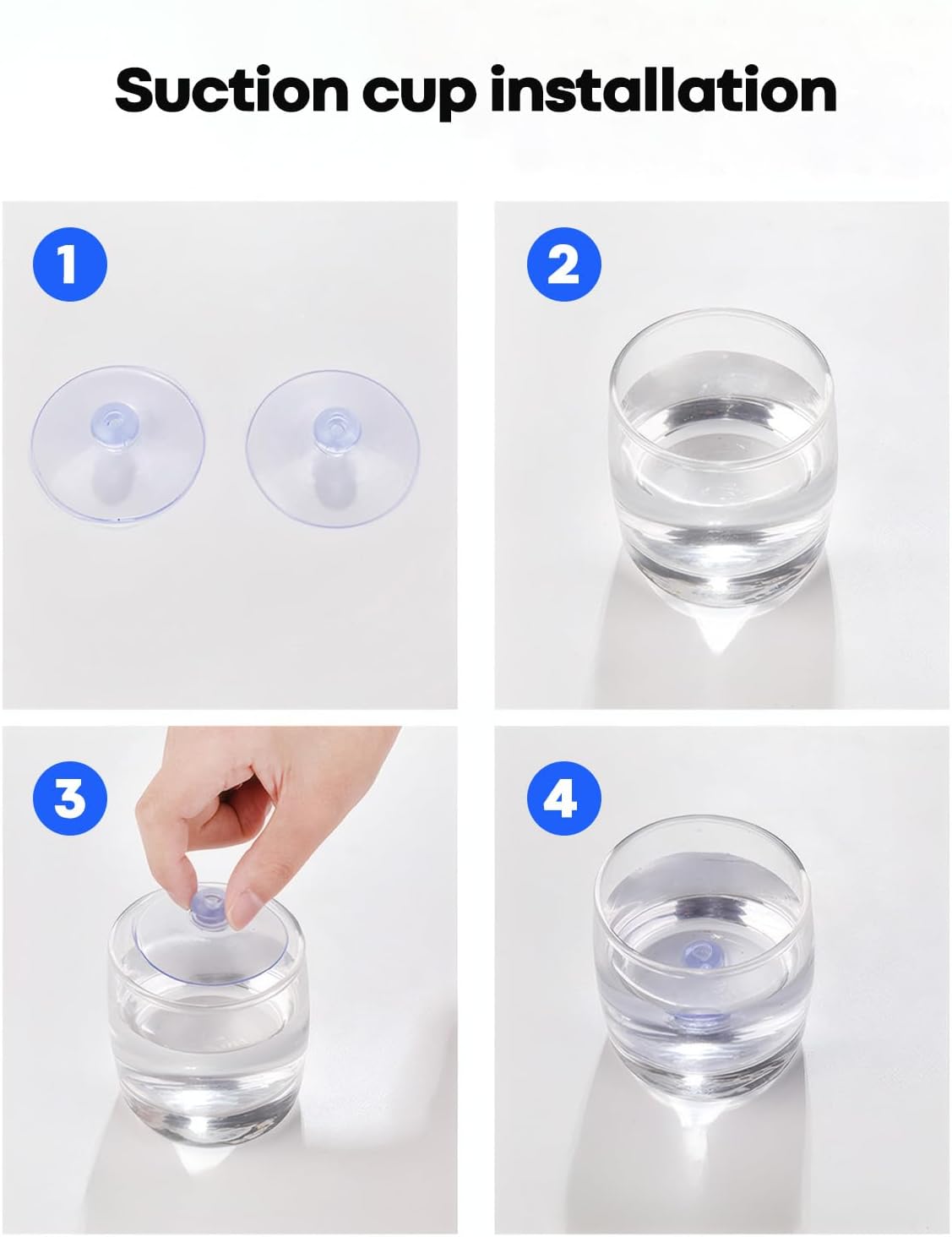 Suction cup installation

1

2

3

4