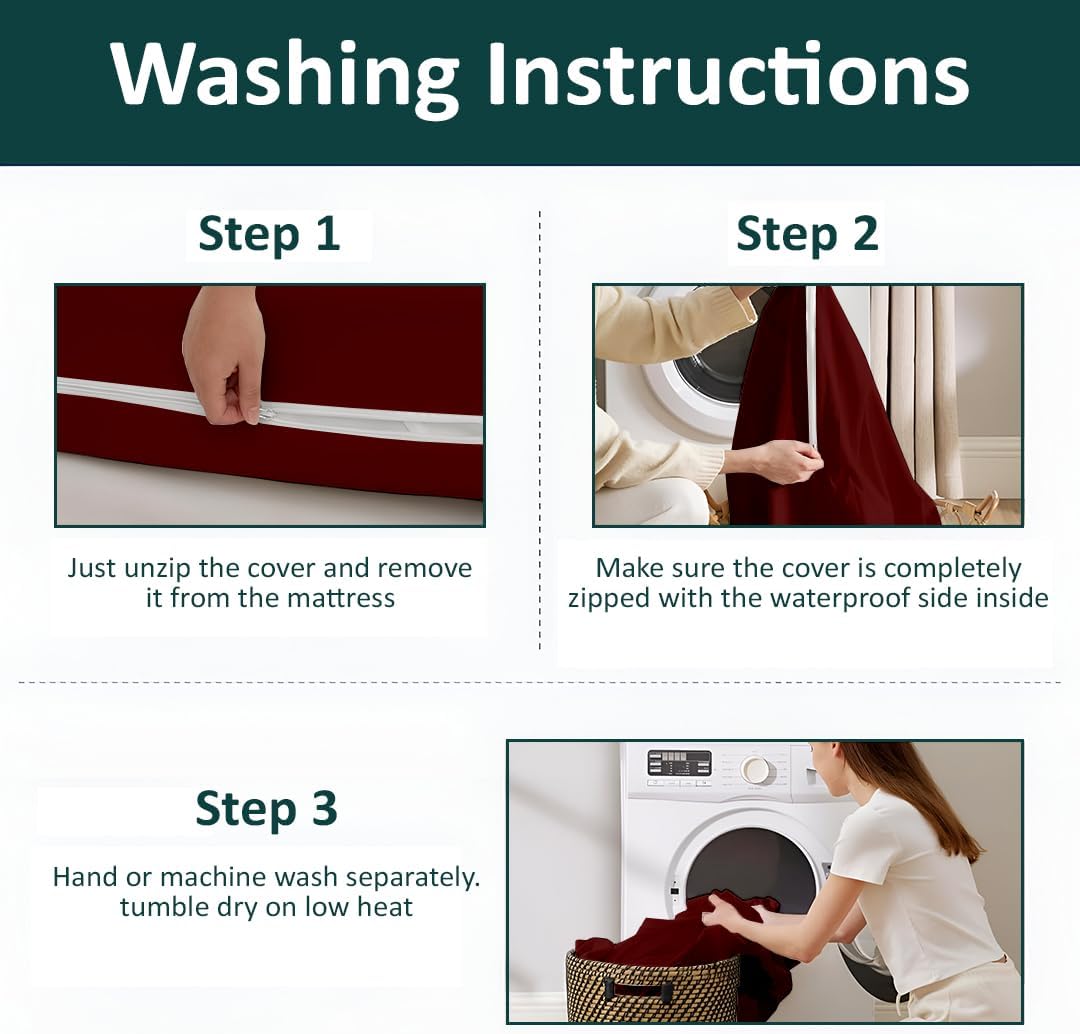 Washing Instructions

Step 1

Just unzip the cover and remove it from the mattress

Step 2

Make sure the cover is completely zipped with the waterproof side inside

Step 3

Hand or machine wash separately. tumble dry on low heat