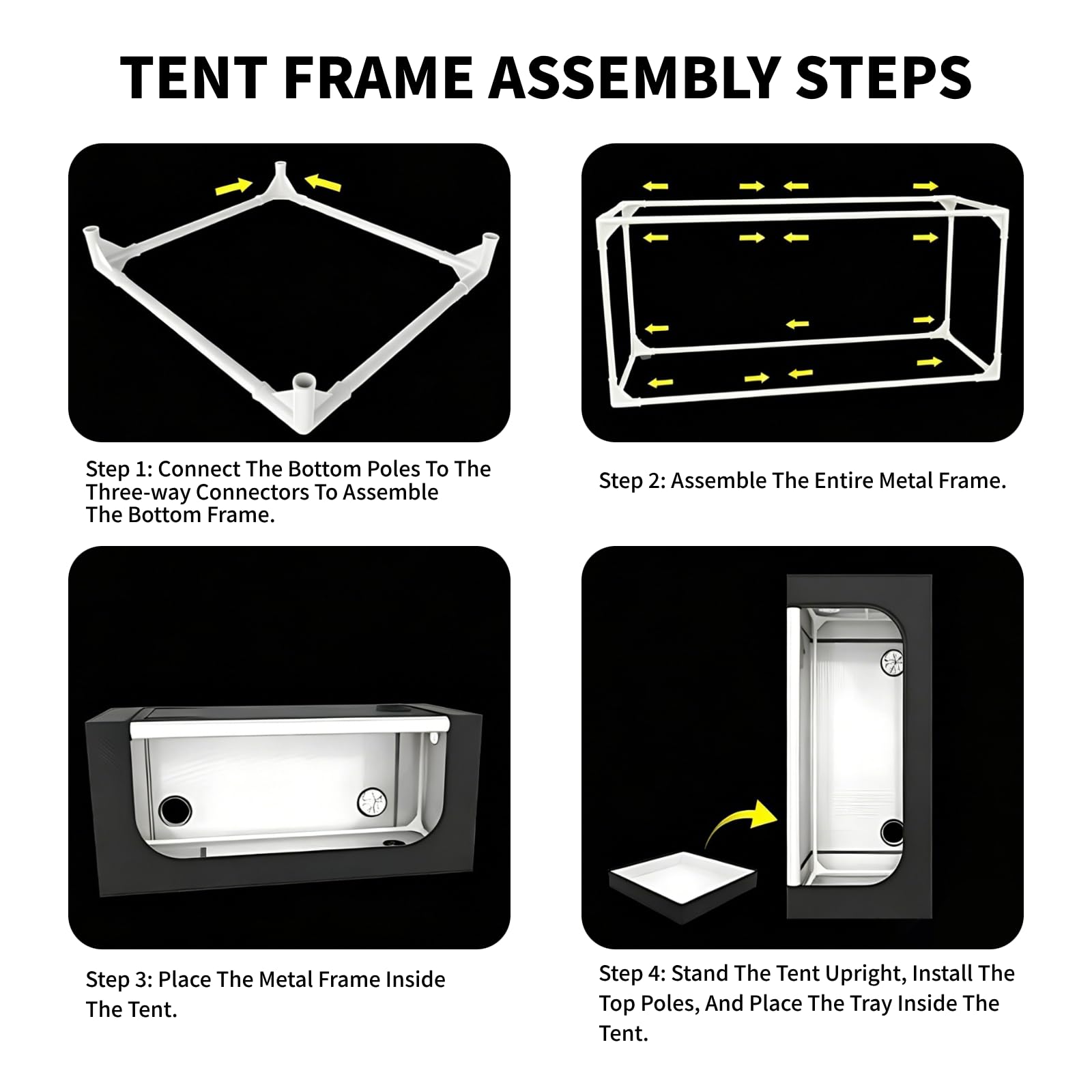 TENT FRAME ASSEMBLY STEPS

Step 1: Connect The Bottom Poles To The Three-way Connectors To Assemble The Bottom Frame.

Step 2: Assemble The Entire Metal Frame.

Step 3: Place The Metal Frame Inside The Tent.

Step 4: Stand The Tent Upright, Install The Top Poles, And Place The Tray Inside The Tent.