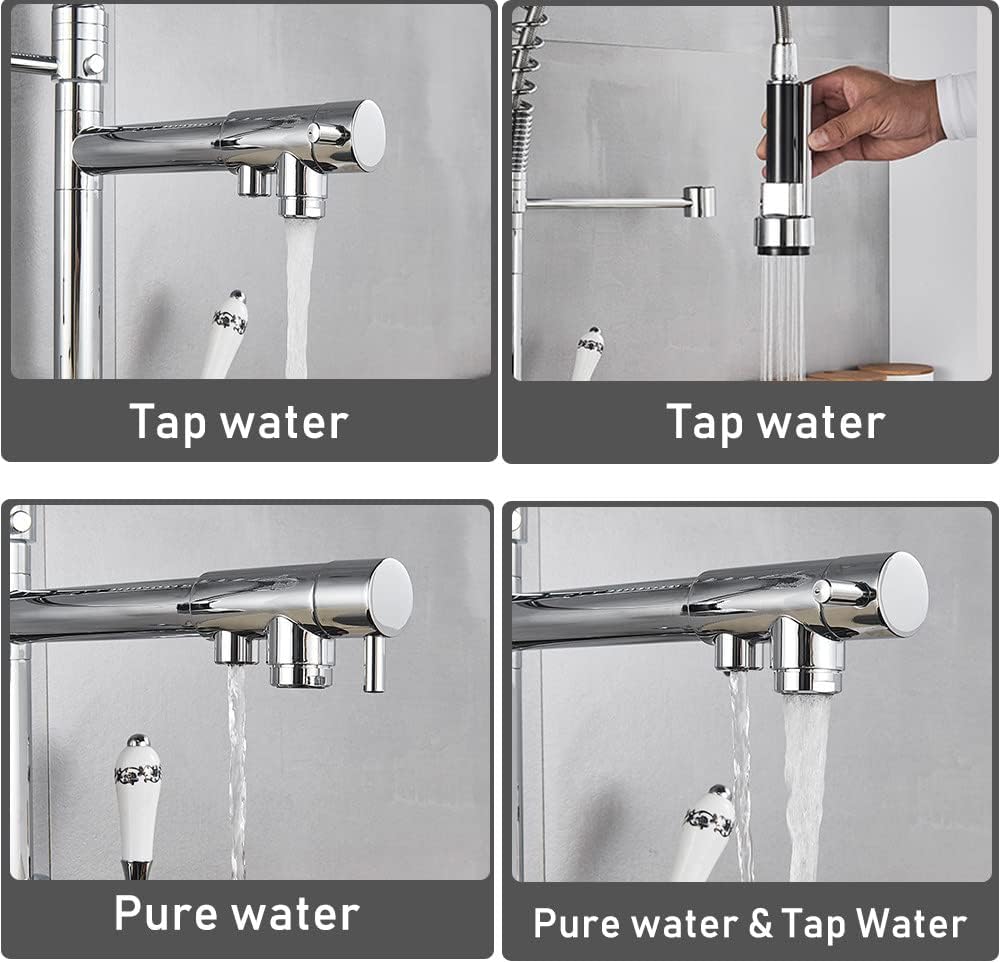 Tap water

Tap water

Pure water

Pure water & Tap Water