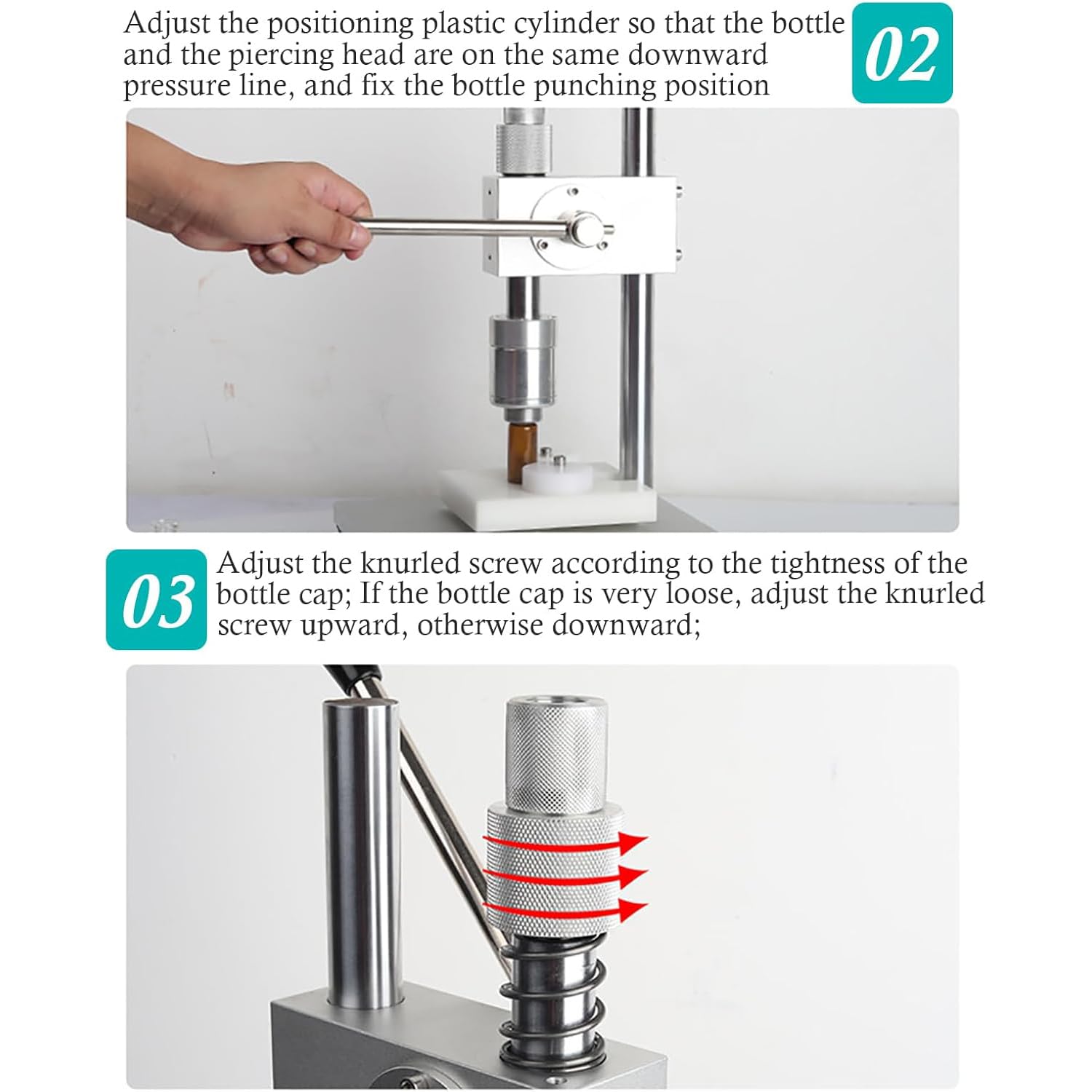 Adjust the positioning plastic cylinder so that the bottle and the piercing head are on the same downward pressure line, and fix the bottle punching position

02

03

Adjust the knurled screw according to the tightness of the bottle cap; If the bottle cap is very loose, adjust the knurled screw upward, otherwise downward;