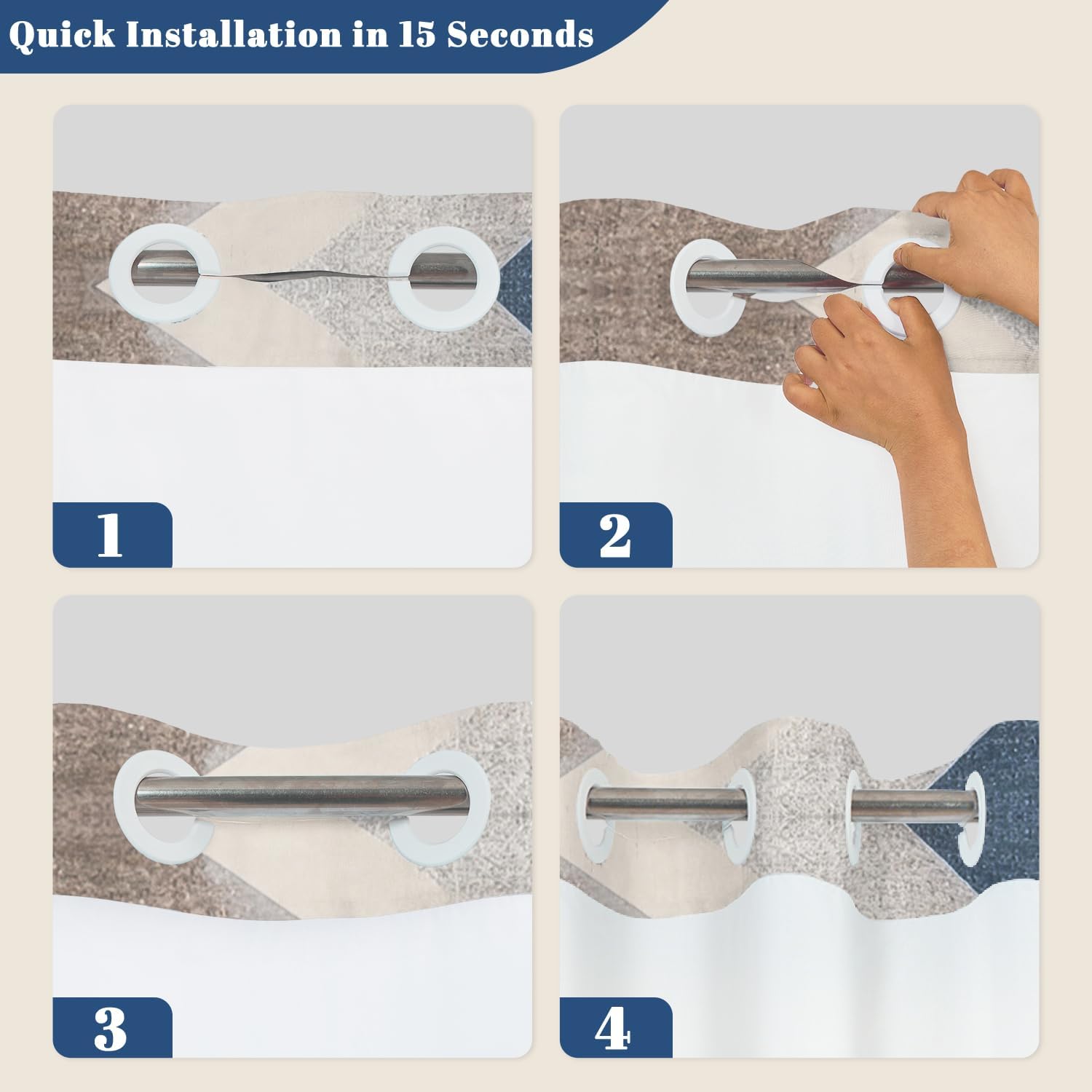 Quick Installation in 15 Seconds

1

2

3

4