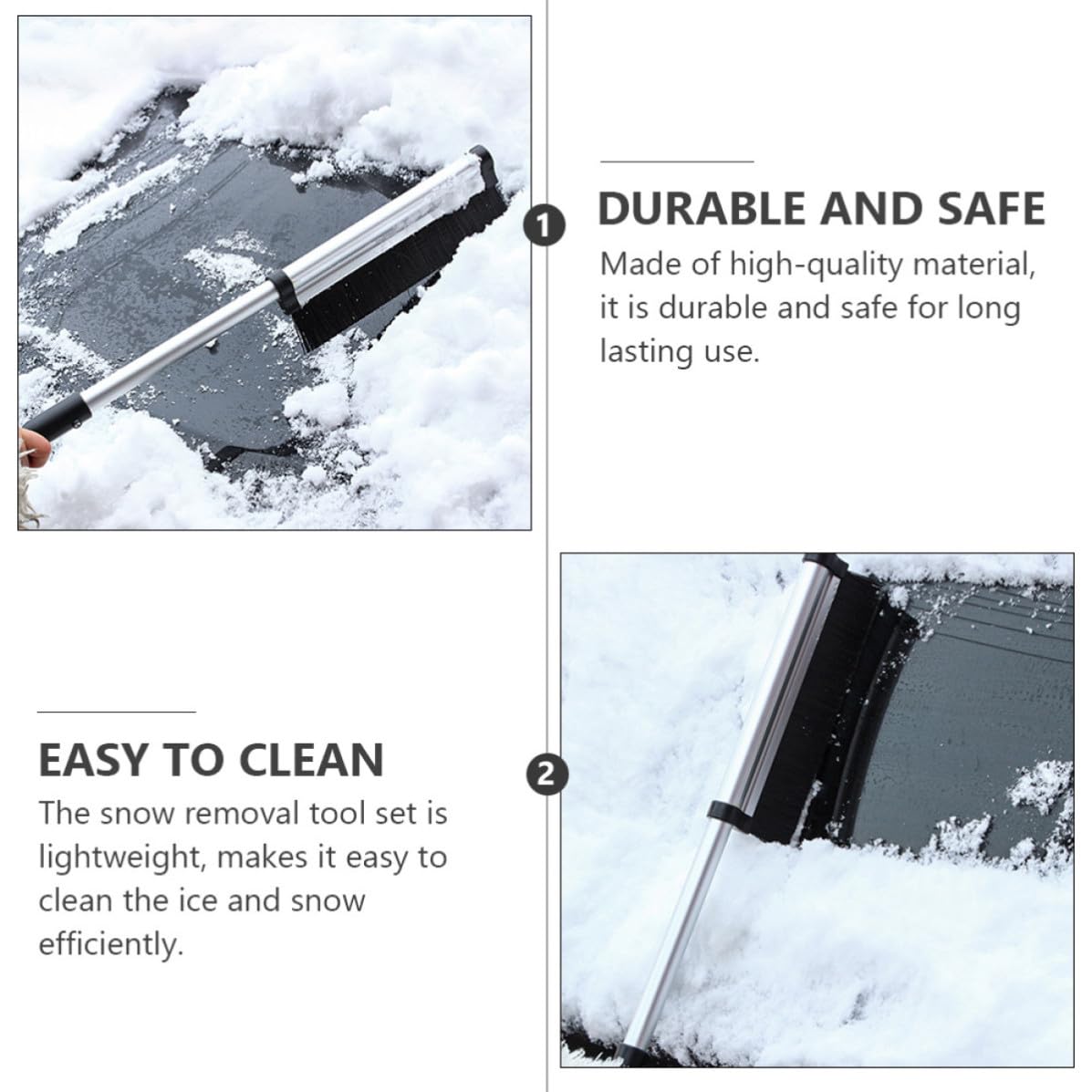 1

DURABLE AND SAFE

Made of high-quality material, it is durable and safe for long lasting use.

EASY TO CLEAN

The snow removal tool set is lightweight, makes it easy to clean the ice and snow efficiently.

2