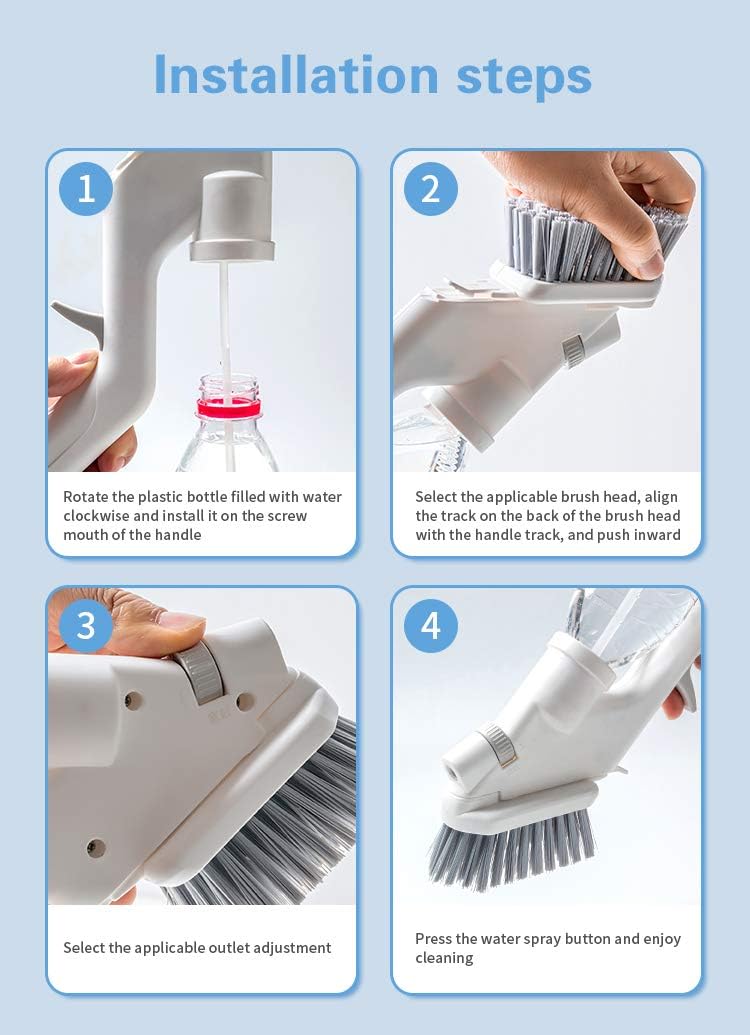 Installation steps

1

Rotate the plastic bottle filled with water clockwise and install it on the screw mouth of the handle

2

Select the applicable brush head, align the track on the back of the brush head with the handle track, and push inward

3

Select the applicable outlet adjustment

4

Press the water spray button and enjoy cleaning