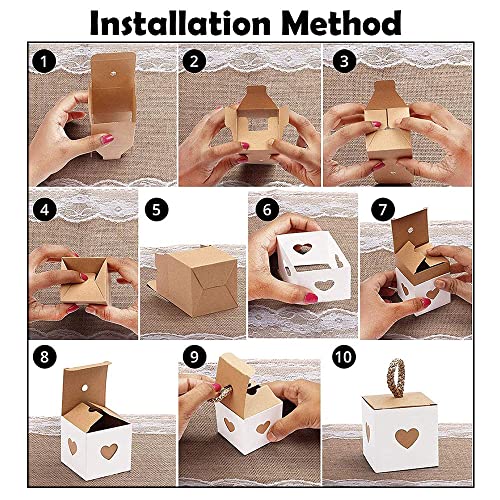 Installation Method

1

2

3

4

5

6

7

8

9

10