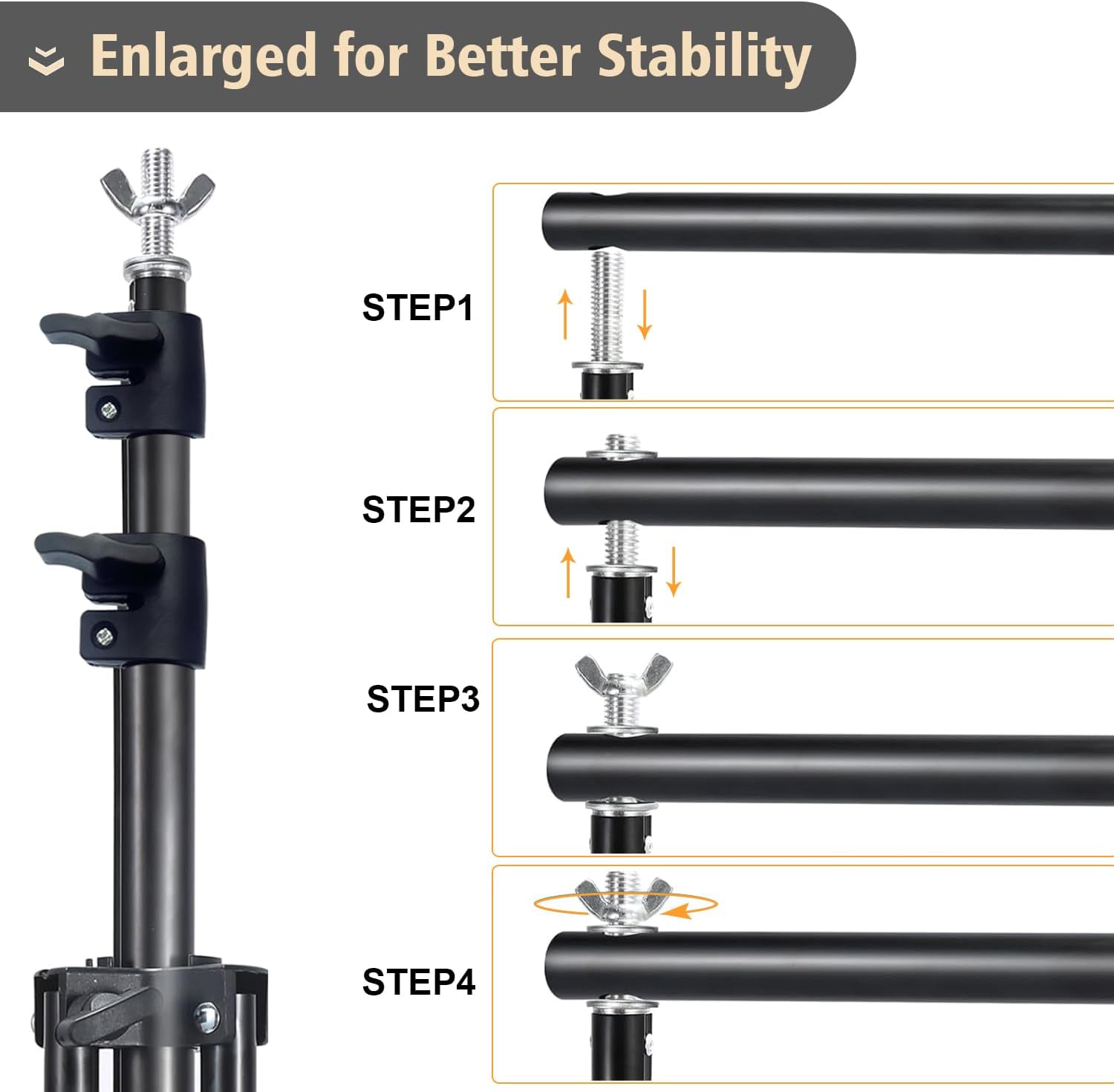 Enlarged for Better Stability

STEP1

STEP2

STEP3

STEP4