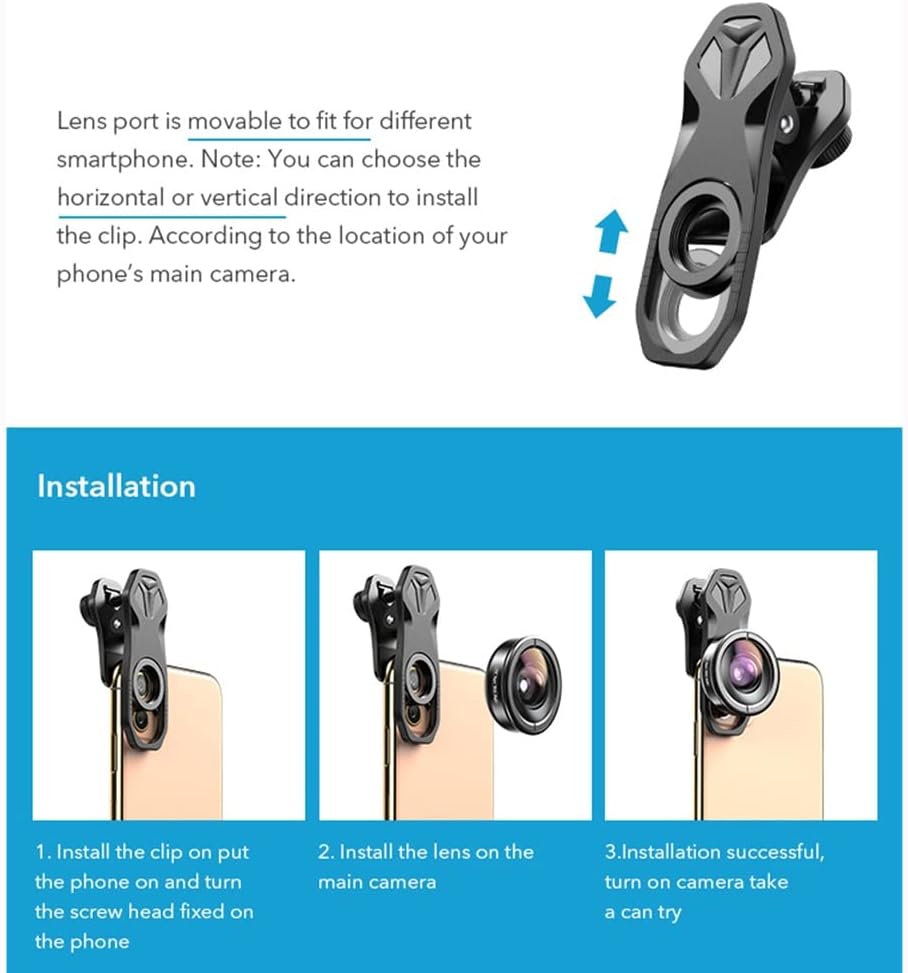 Lens port is movable to fit for different smartphone. Note: You can choose the horizontal or vertical direction to install the clip. According to the location of your phone's main camera.

Installation

1. Install the clip on put the phone on and turn the screw head fixed on the phone

2. Install the lens on the main camera

3.Installation successful, turn on camera take a can try