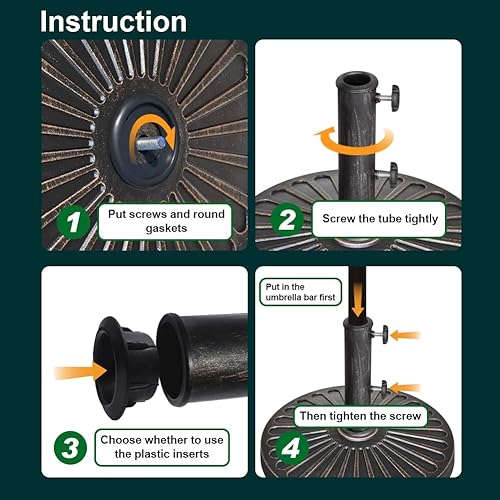 Instruction

1
Put screws and round gaskets

2
Screw the tube tightly

3
Choose whether to use the plastic inserts

Put in the umbrella bar first

Then tighten the screw

4