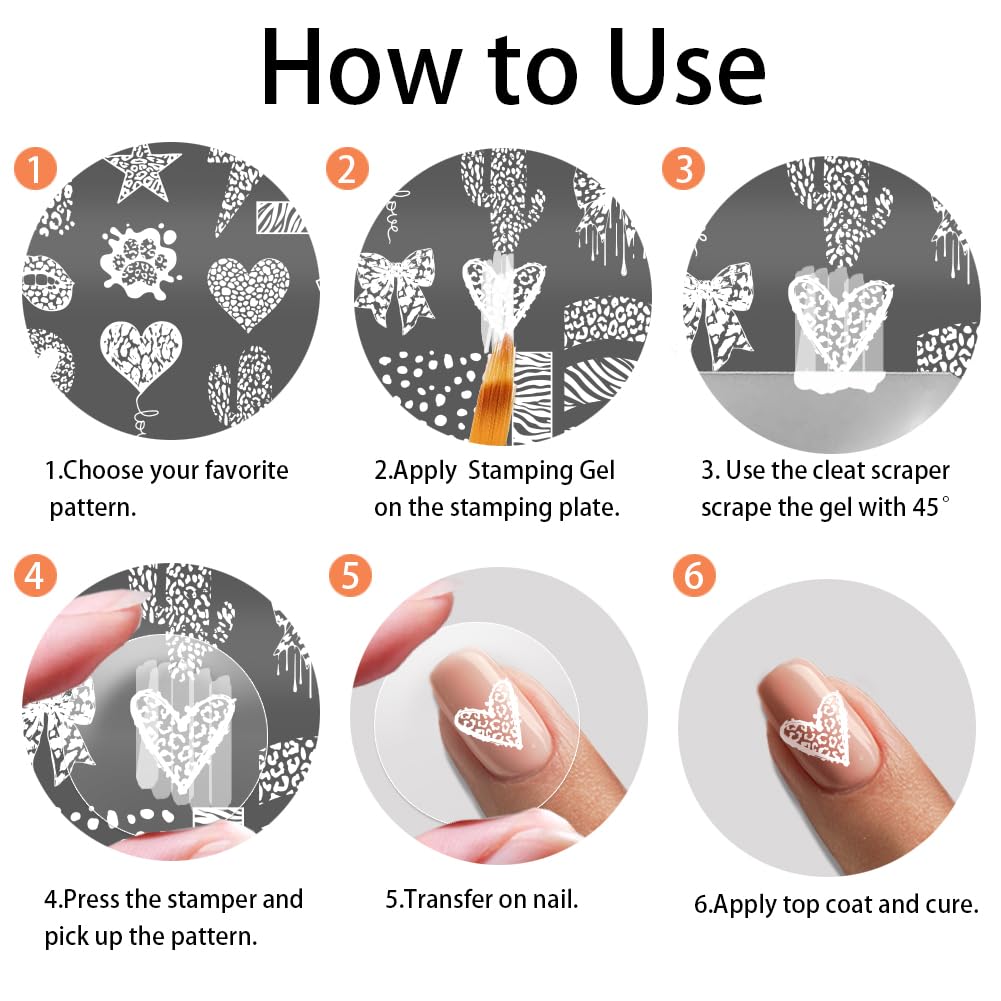 How to Use

1

1.Choose your favorite pattern.

2

2.Apply Stamping Gel on the stamping plate.

3

3. Use the cleat scraper scrape the gel with 45°

4

4.Press the stamper and pick up the pattern.

5

5.Transfer on nail.

6

6.Apply top coat and cure.