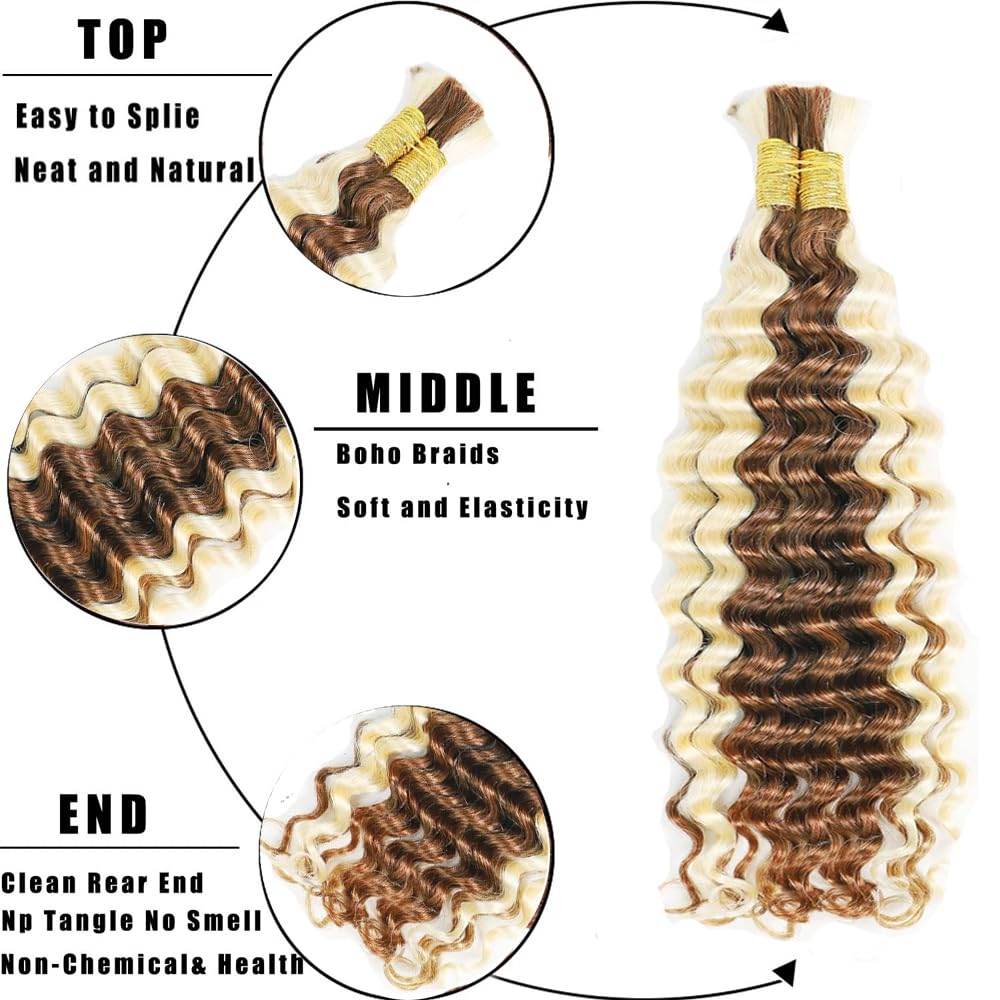 TOP

Easy to Splie

Neat and Natural

MIDDLE

Boho Braids

Soft and Elasticity

END

Clean Rear End

Np Tangle No Smell

Non-Chemical& Health