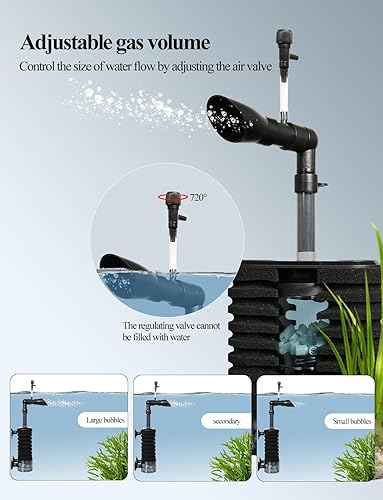 Adjustable gas volume

Control the size of water flow by adjusting the air valve

720°

The regulating valve cannot be filled with water

Large bubbles

secondary

Small bubbles