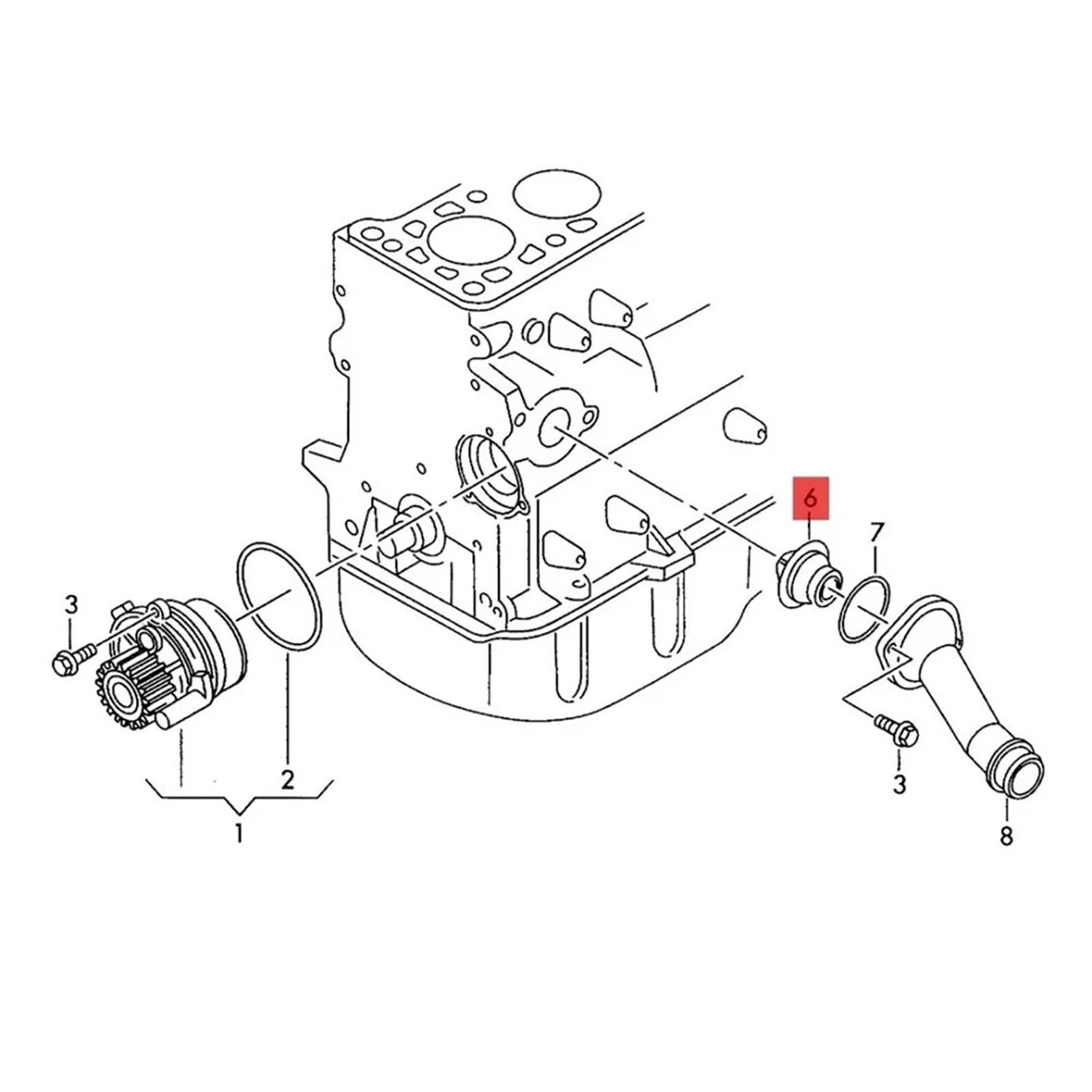 6
7
3
2
1
3
8