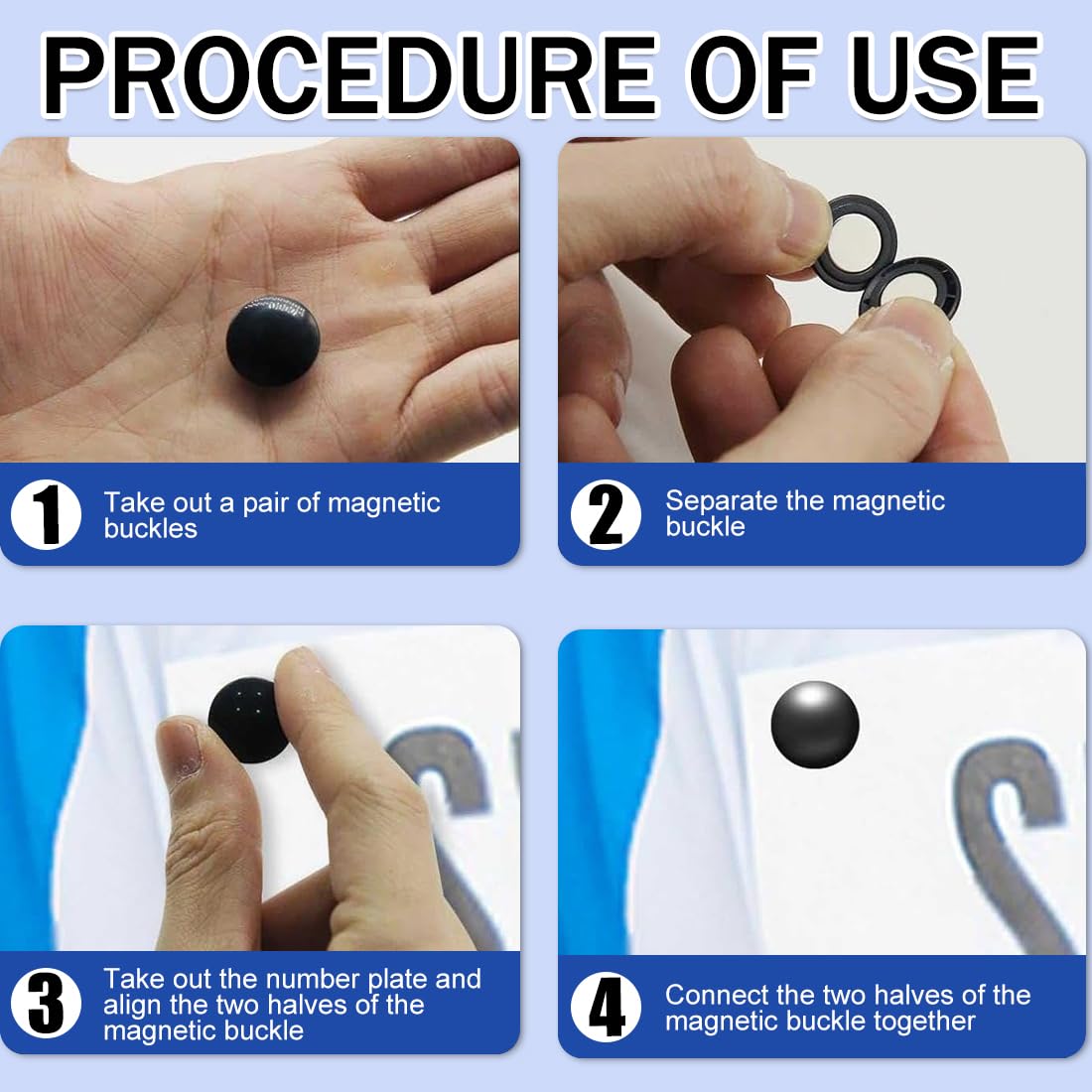 PROCEDURE OF USE

1 Take out a pair of magnetic buckles

2 Separate the magnetic buckle

3 Take out the number plate and align the two halves of the magnetic buckle

4 Connect the two halves of the magnetic buckle together