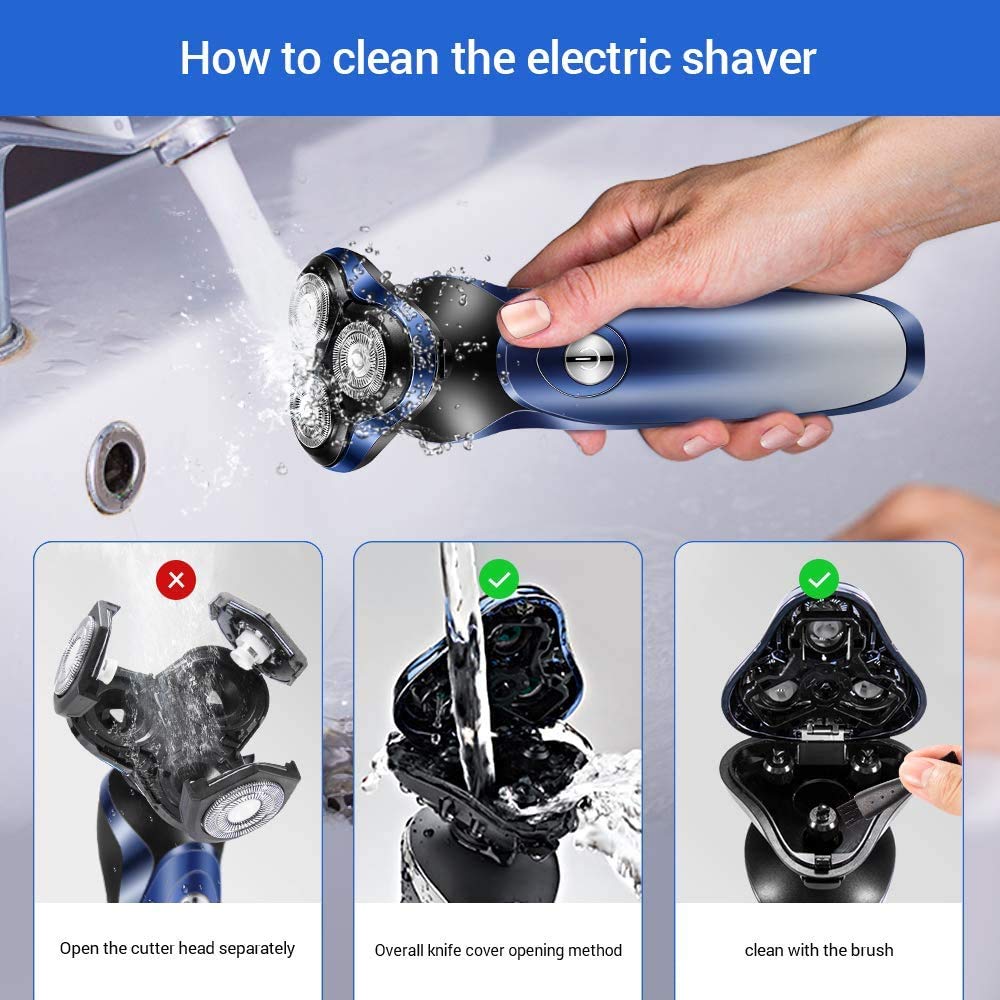 How to clean the electric shaver

Open the cutter head separately

Overall knife cover opening method

clean with the brush