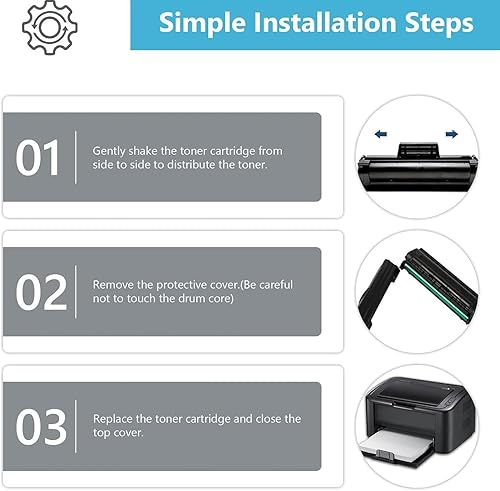 Simple Installation Steps

01

Gently shake the toner cartridge from side to side to distribute the toner.

02

Remove the protective cover.(Be careful not to touch the drum core)

03

Replace the toner cartridge and close the top cover.