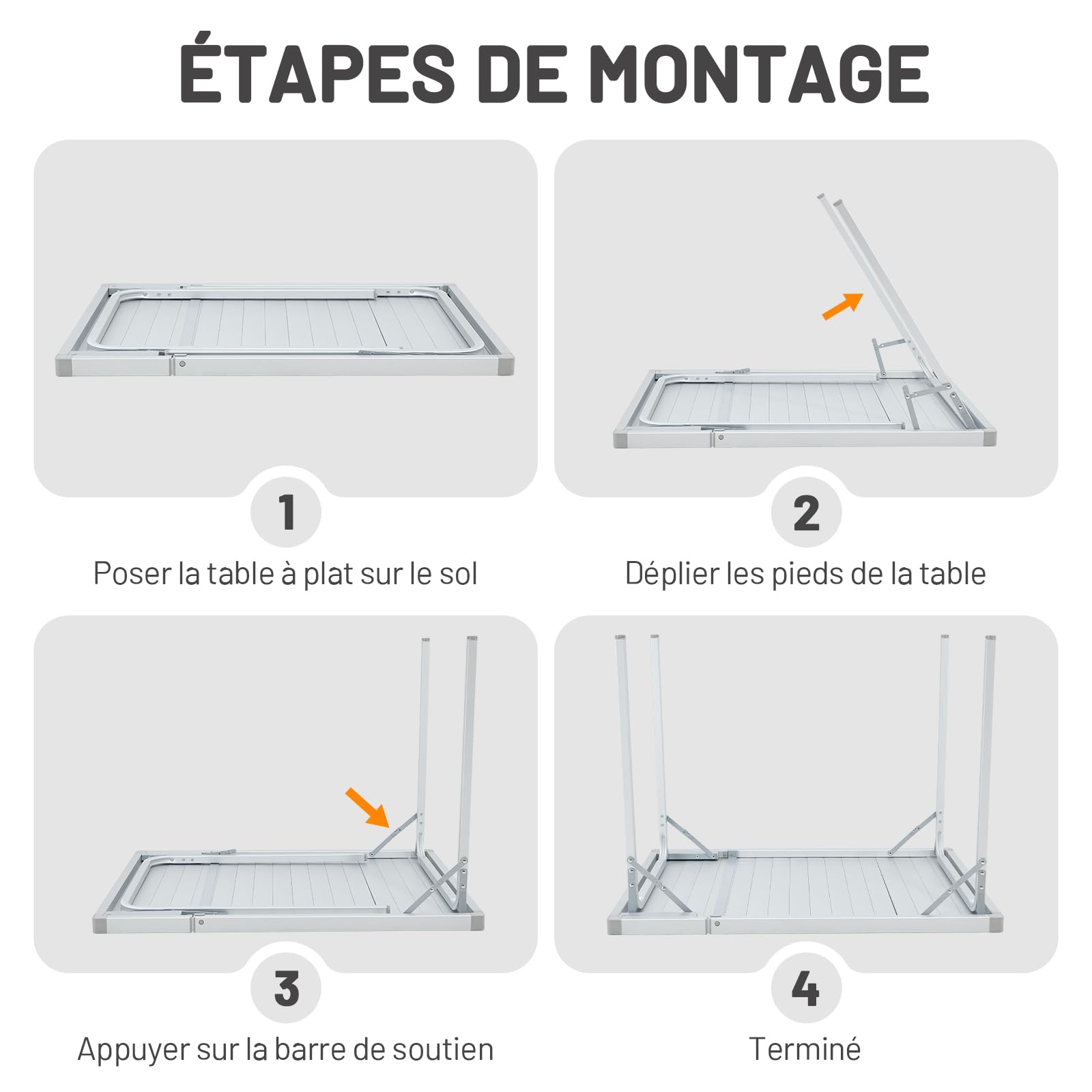 ÉTAPES DE MONTAGE

1
Poser la table à plat sur le sol

2
Déplier les pieds de la table

3
Appuyer sur la barre de soutien

4
Terminé