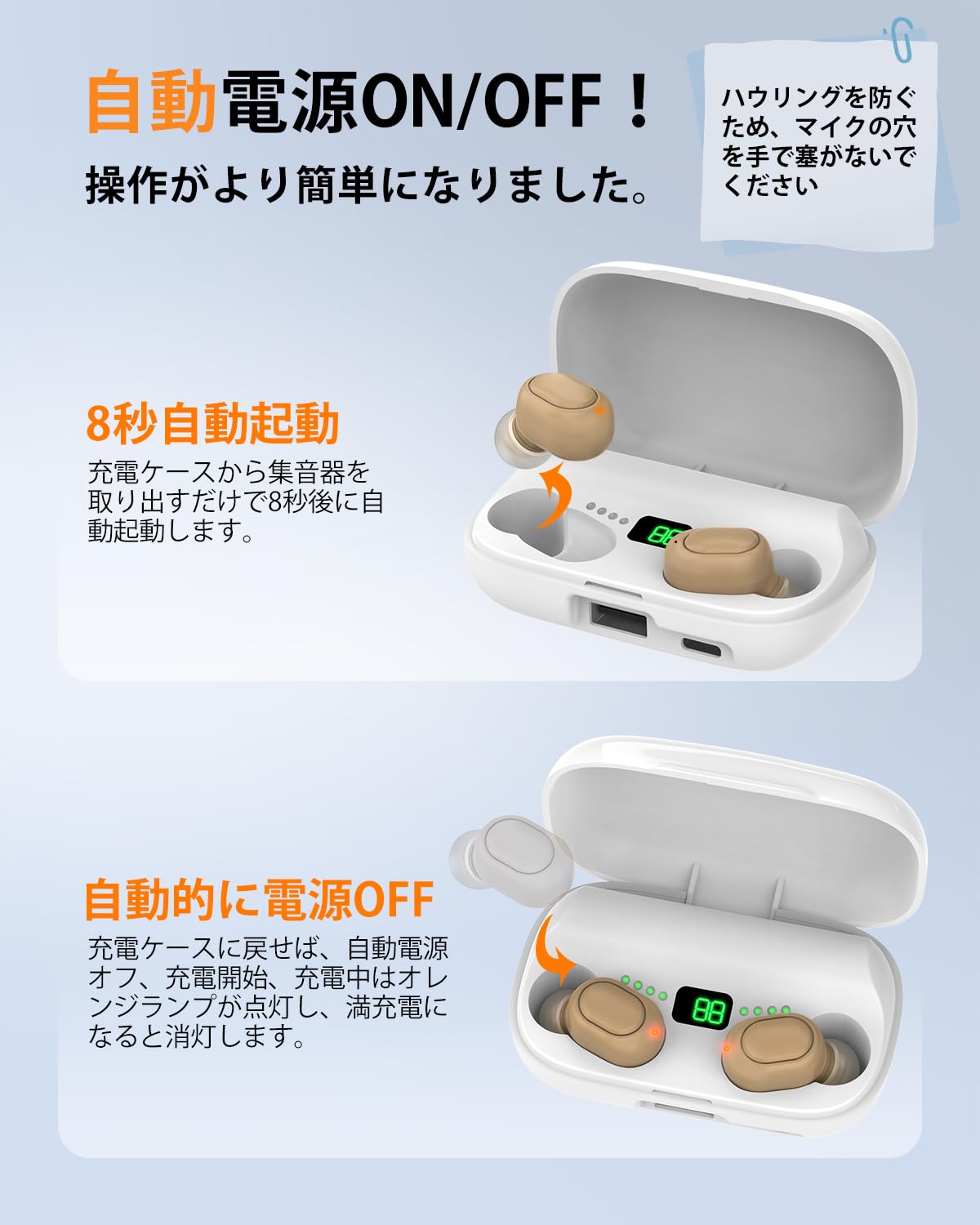 自動電源ON/OFF！
操作がより簡単になりました。

ハウリングを防ぐため、マイクの穴を手で塞がないでください

8秒自動起動
充電ケースから集音器を取り出すだけで8秒後に自動起動します。

88

自動的に電源OFF
充電ケースに戻せば、自動電源オフ、充電開始、充電中はオレンジランプが点灯し、満充電になると消灯します。

88