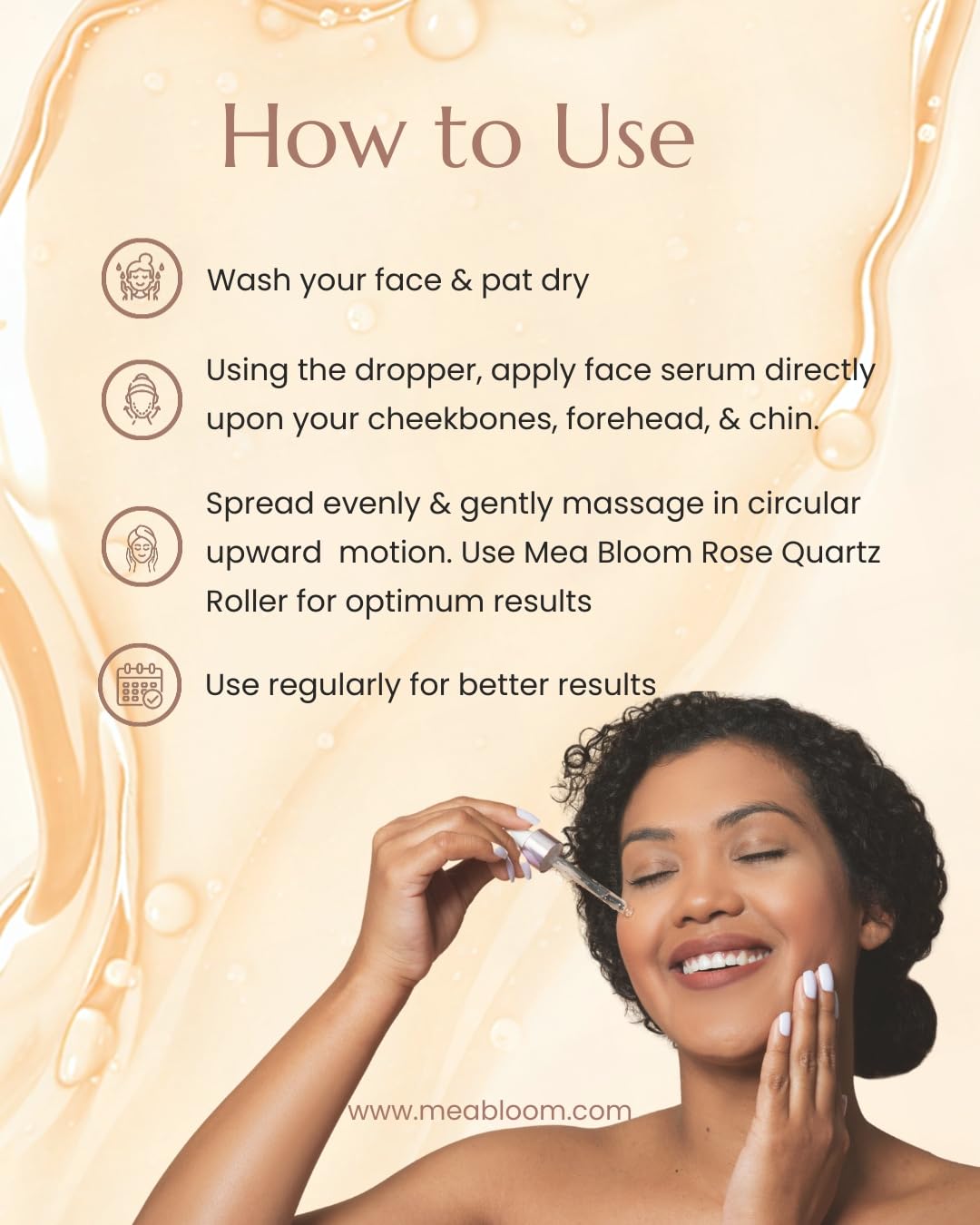 How to Use

Wash your face & pat dry

Using the dropper, apply face serum directly upon your cheekbones, forehead, & chin.

Spread evenly & gently massage in circular upward motion. Use Mea Bloom Rose Quartz Roller for optimum results

Use regularly for better results

www.meabloom.com