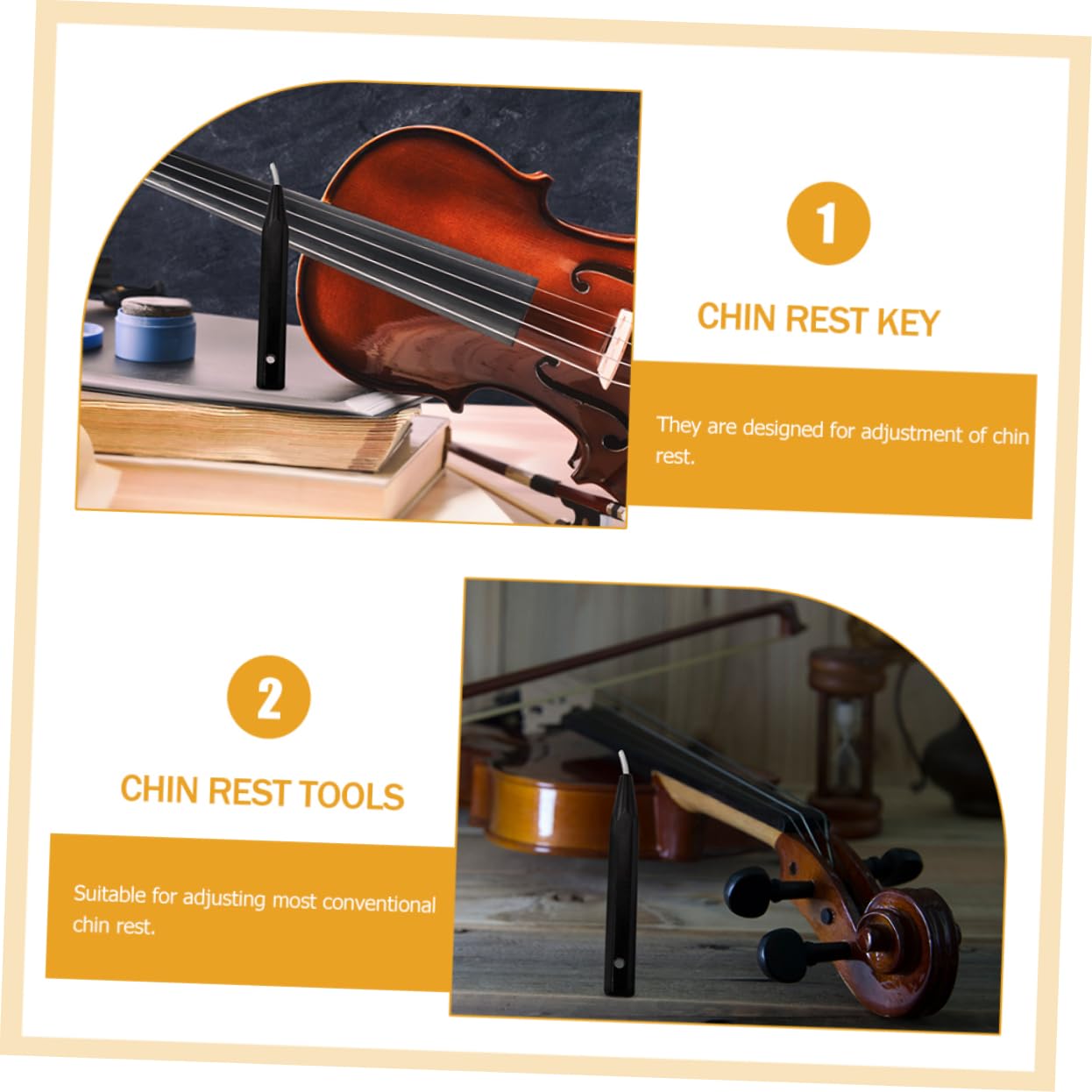 1

CHIN REST KEY

They are designed for adjustment of chin rest.

2

CHIN REST TOOLS

Suitable for adjusting most conventional chin rest.