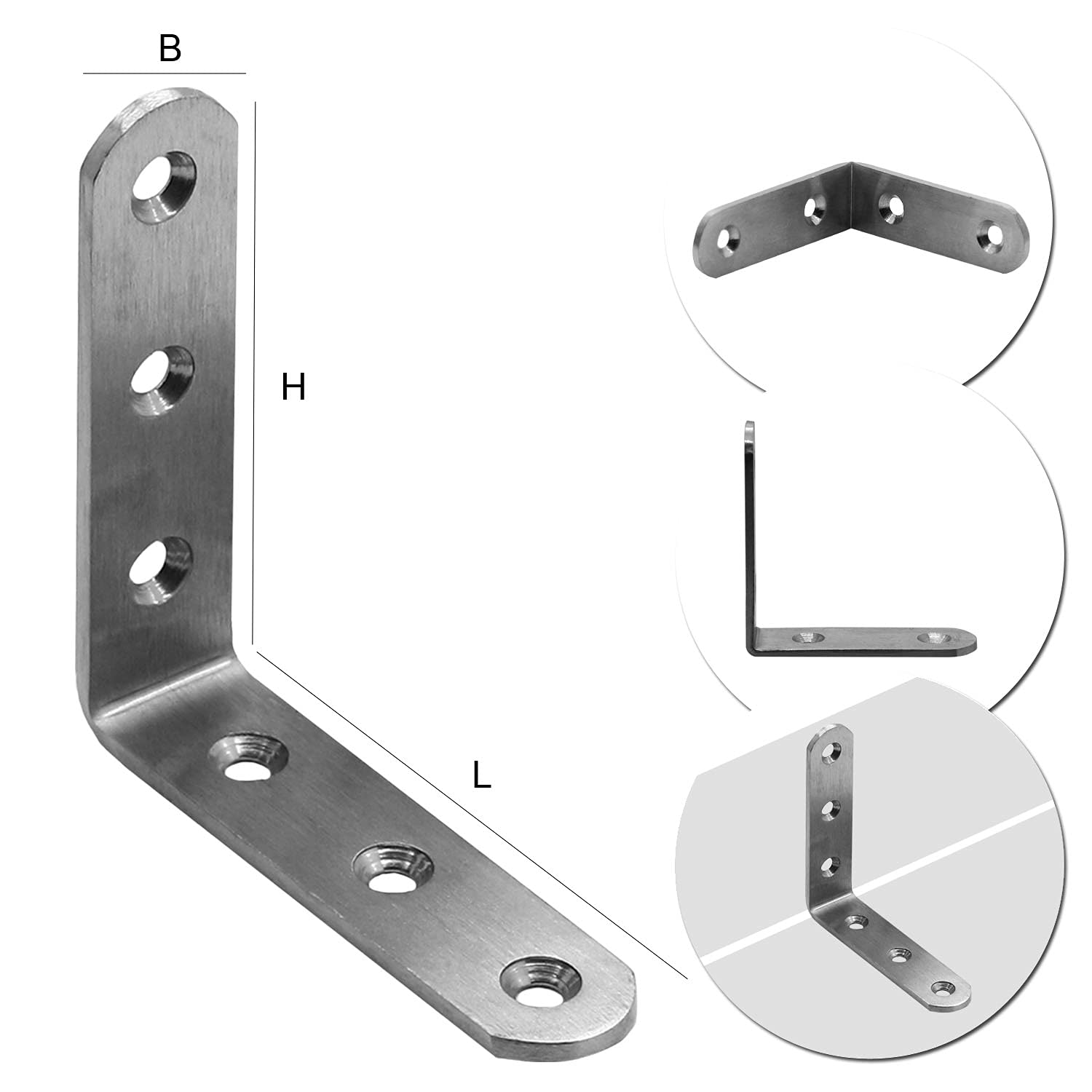 B

H

L